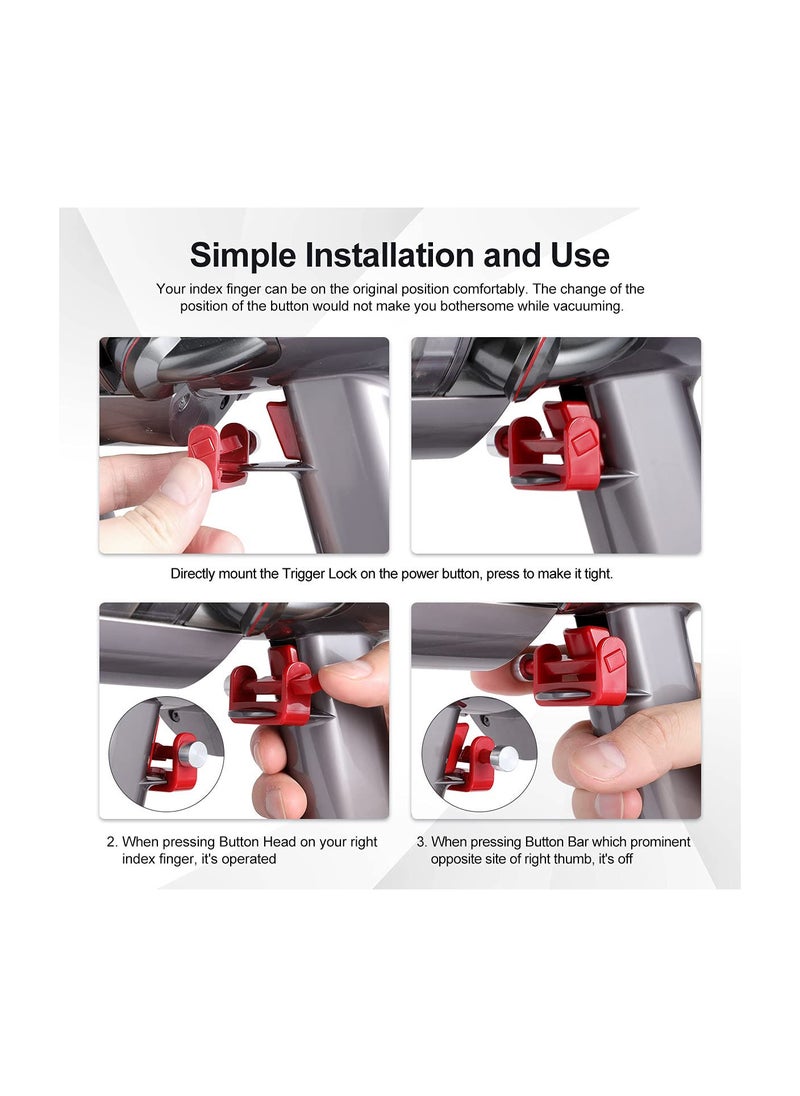 Simple Installation and Use

Your index finger can be on the original position comfortably. The change of the position of the button would not make you bothersome while vacuuming.

Directly mount the Trigger Lock on the power button, press to make it tight.

2. When pressing Button Head on your right index finger, it's operated

3. When pressing Button Bar which prominent opposite site of right thumb, it's off