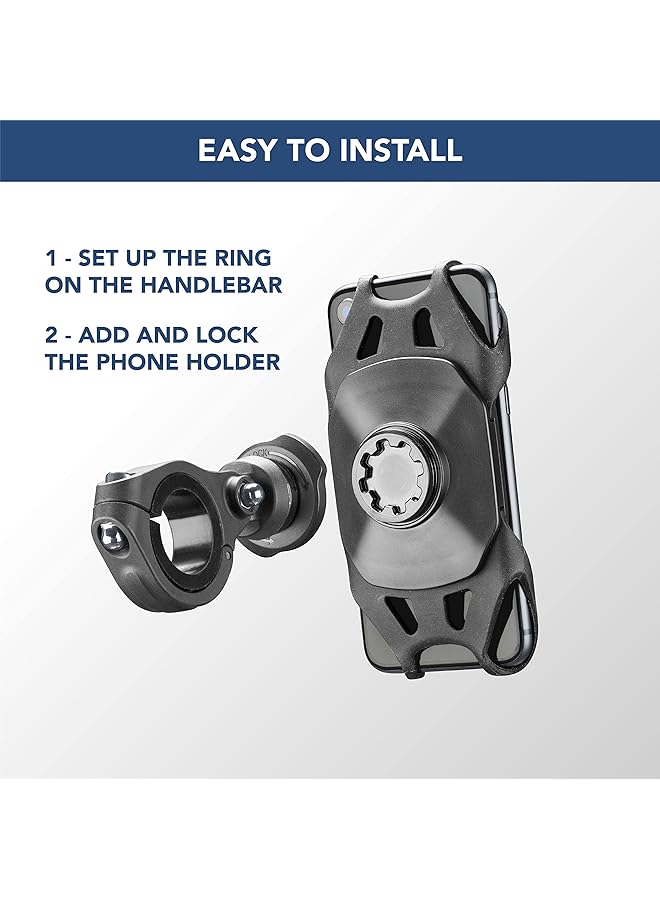 EASY TO INSTALL

1 - SET UP THE RING ON THE HANDLEBAR

2 - ADD AND LOCK THE PHONE HOLDER