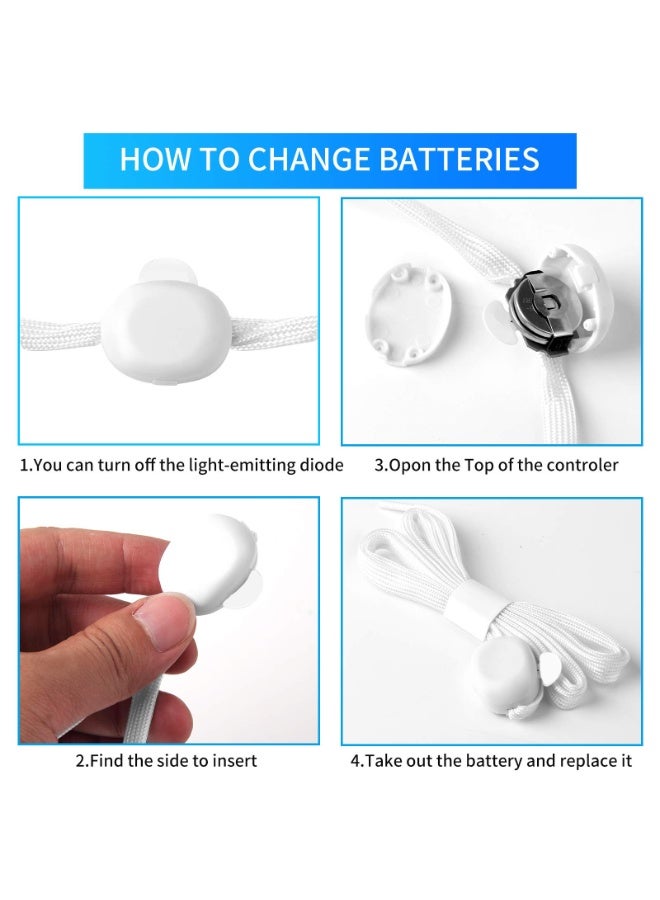 HOW TO CHANGE BATTERIES

1.You can turn off the light-emitting diode

3.Opon the Top of the controler

2.Find the side to insert

4.Take out the battery and replace it