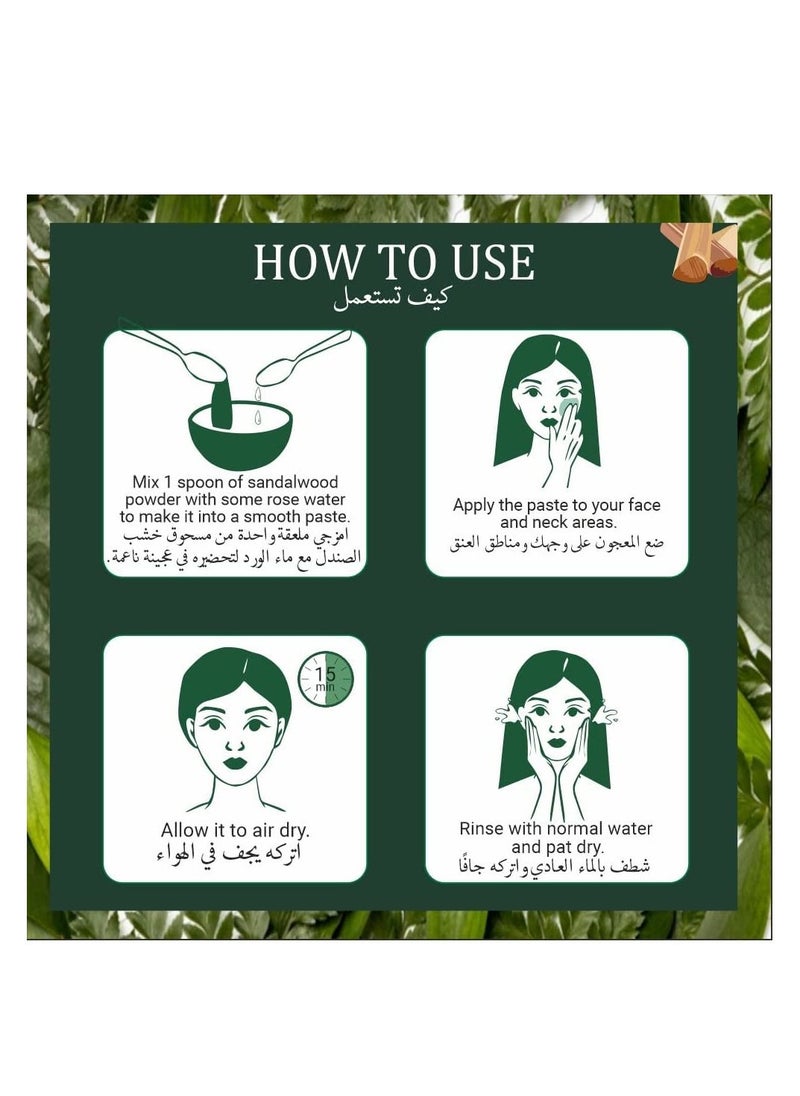 HOW TO USE
كيف تستعمل

Mix 1 spoon of sandalwood powder with some rose water to make it into a smooth paste.
امزجي ملعقة واحدة من مسحوق خشب الصندل مع ماء الورد لتحضيره في عجينة ناعمة.

Apply the paste to your face and neck areas.
ضع المعجون على وجهك ومناطق العنق

15 min

Allow it to air dry.
اتركه يجف في الهواء

Rinse with normal water and pat dry.
شطف بالماء العادي واتركه جافًا