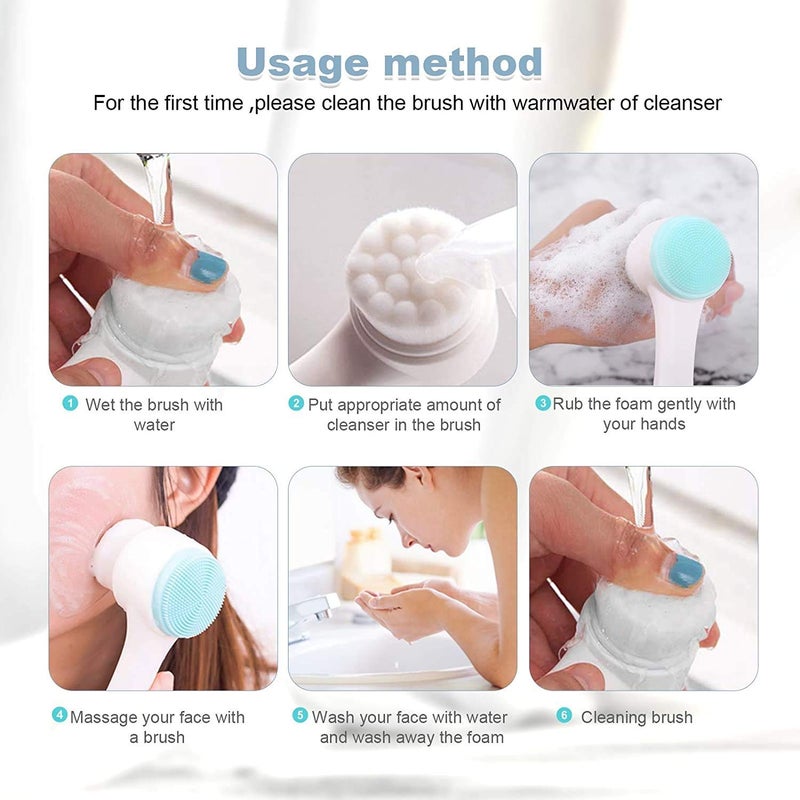 Usage method

For the first time ,please clean the brush with warmwater of cleanser

1 Wet the brush with water

2 Put appropriate amount of cleanser in the brush

3 Rub the foam gently with your hands

4 Massage your face with a brush

5 Wash your face with water and wash away the foam

6 Cleaning brush