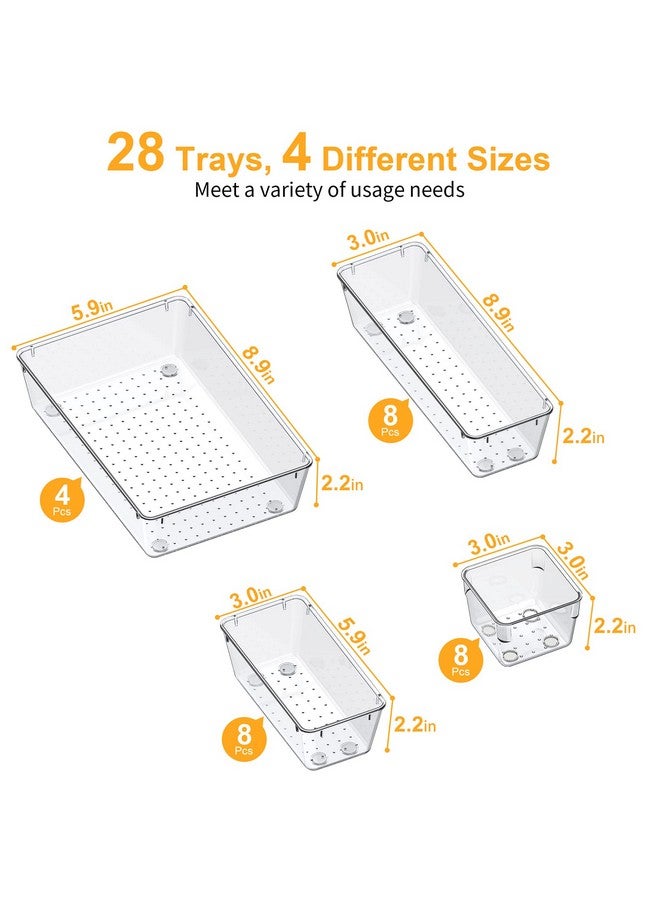 28 Trays, 4 Different Sizes
Meet a variety of usage needs

5.9in
8.9in
2.2in
4 Pcs

3.0in
8.9in
2.2in
8 Pcs

3.0in
5.9in
2.2in
8 Pcs

3.0in
3.0in
2.2in
8 Pcs