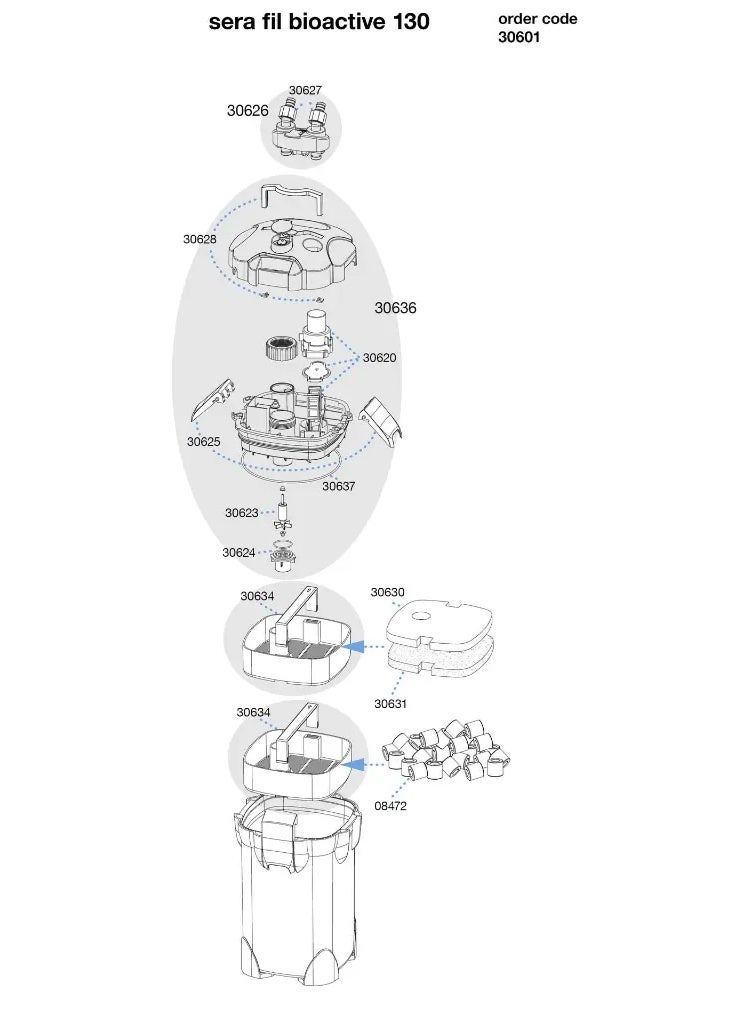 sera fil bioactive 130

order code
30601

30627
30626

30628

30636

30620

30625

30637

30623

30624

30634

30630

30631

30634

08472