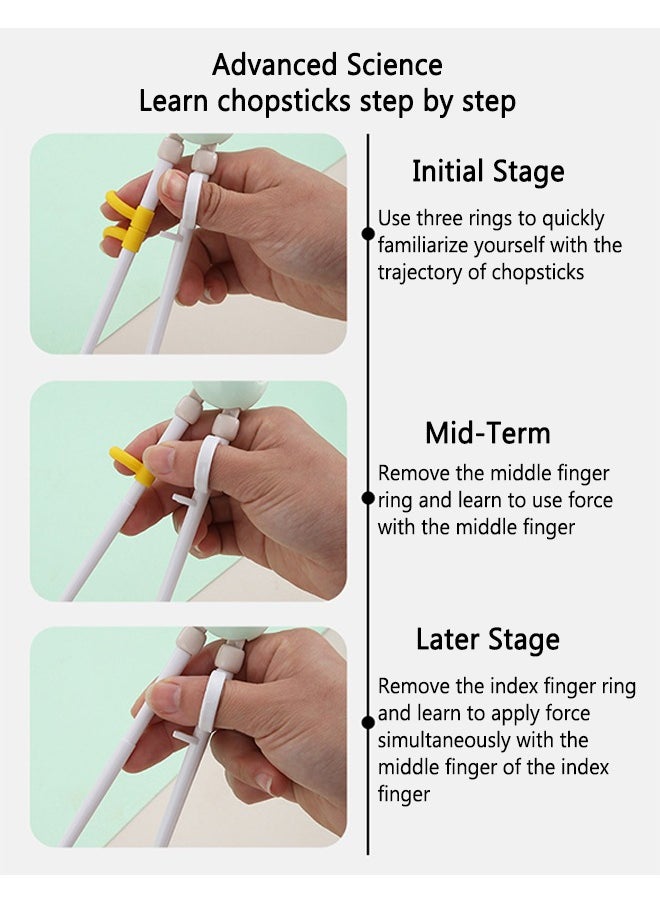 Advanced Science
Learn chopsticks step by step

Initial Stage

Use three rings to quickly familiarize yourself with the trajectory of chopsticks

Mid-Term

Remove the middle finger ring and learn to use force with the middle finger

Later Stage

Remove the index finger ring and learn to apply force simultaneously with the middle finger of the index finger