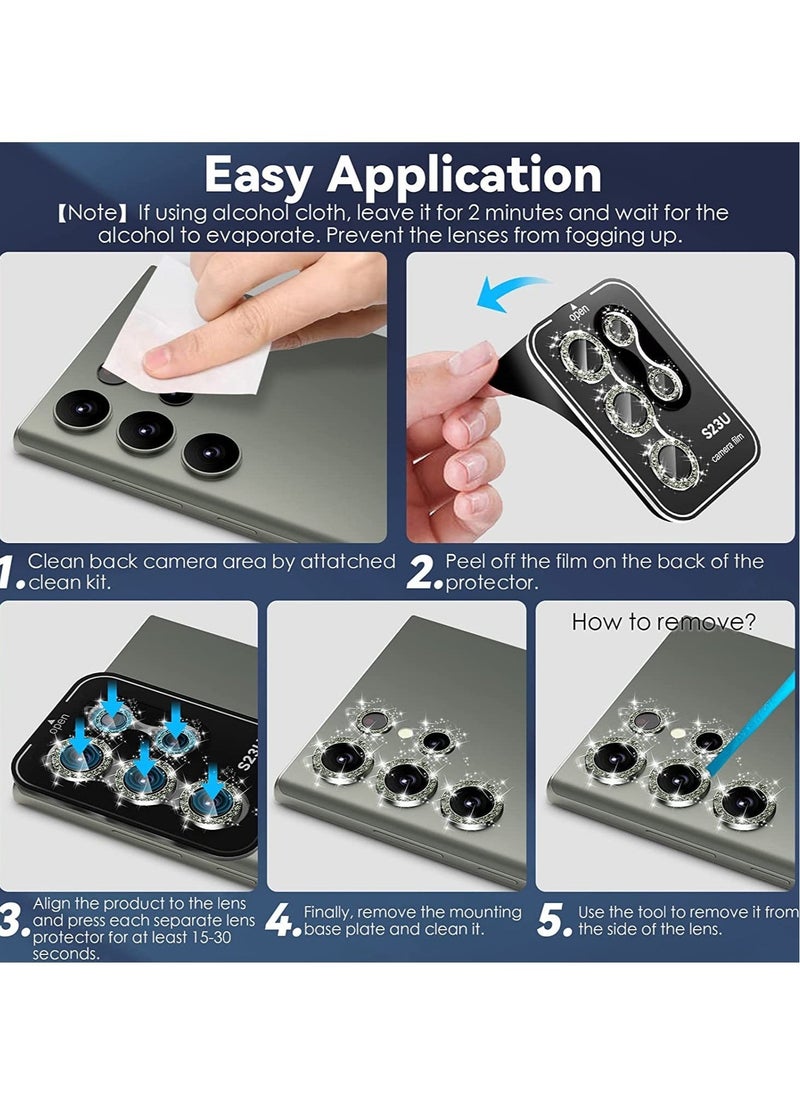 Easy Application

【Note】If using alcohol cloth, leave it for 2 minutes and wait for the alcohol to evaporate. Prevent the lenses from fogging up.

open

S23U

camera film

1. Clean back camera area by attatched clean kit.

2. Peel off the film on the back of the protector.

open

S23U

How to remove?

3. Align the product to the lens and press each separate lens protector for at least 15-30 seconds.

4. Finally, remove the mounting base plate and clean it.

5. Use the tool to remove it from the side of the lens.