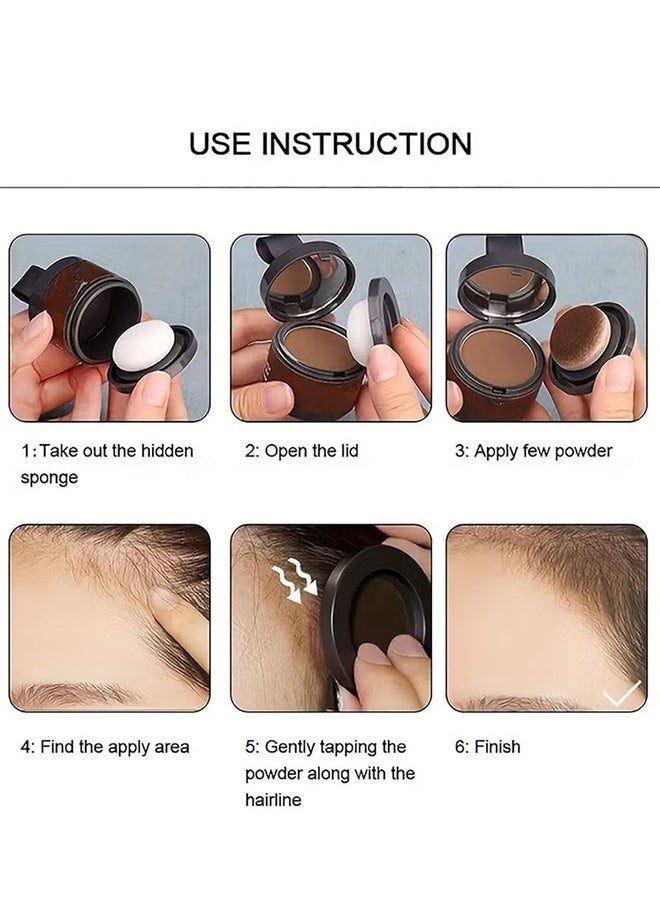 USE INSTRUCTION

1:Take out the hidden sponge

2: Open the lid

3: Apply few powder

4: Find the apply area

5: Gently tapping the powder along with the hairline

6: Finish