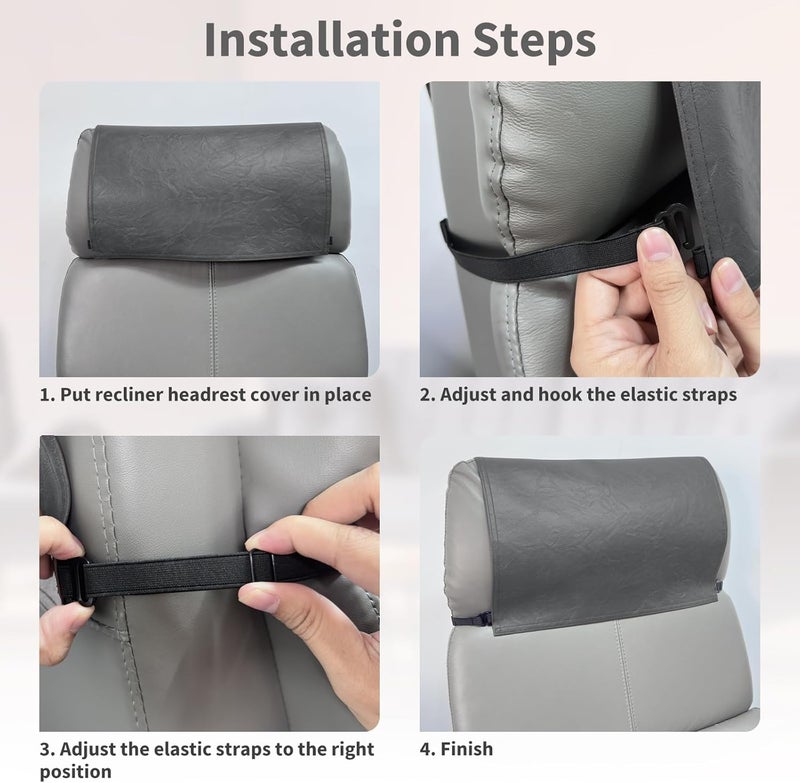 Installation Steps

1. Put recliner headrest cover in place

2. Adjust and hook the elastic straps

3. Adjust the elastic straps to the right position

4. Finish