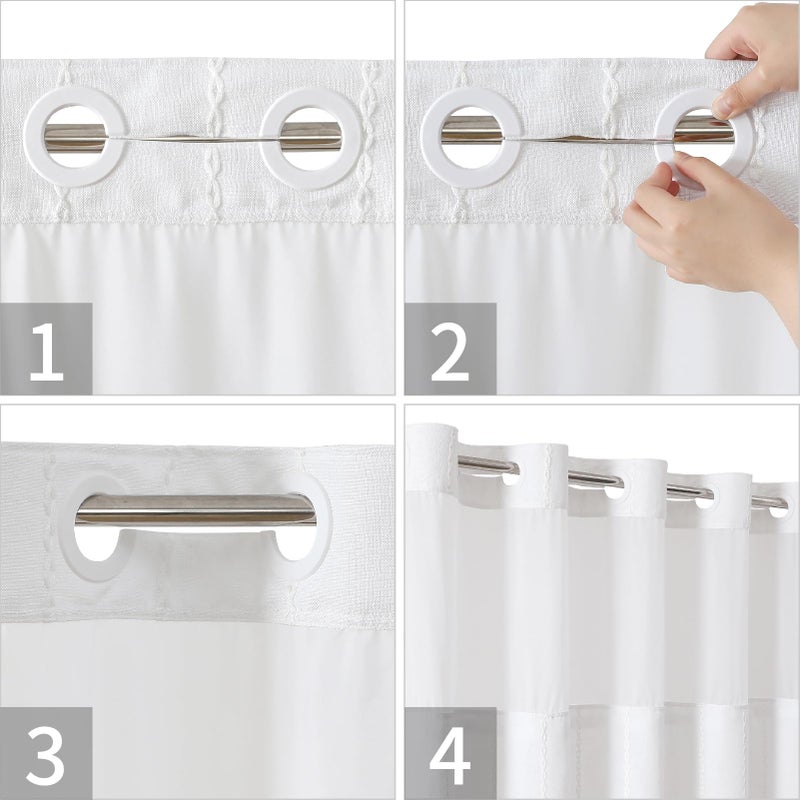 1

2

3

4