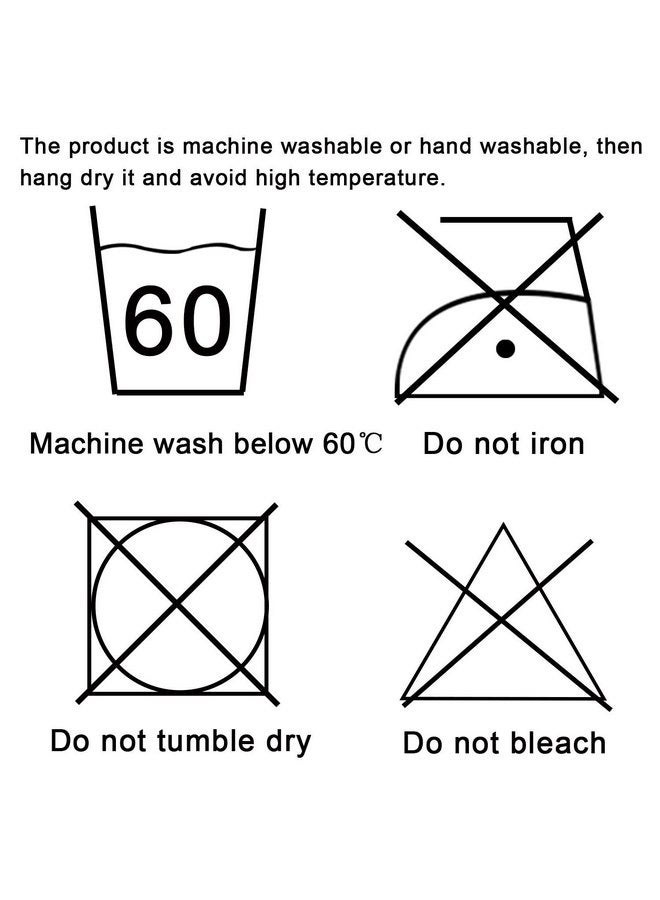 The product is machine washable or hand washable, then hang dry it and avoid high temperature.

60

Machine wash below 60℃

Do not iron

Do not tumble dry

Do not bleach