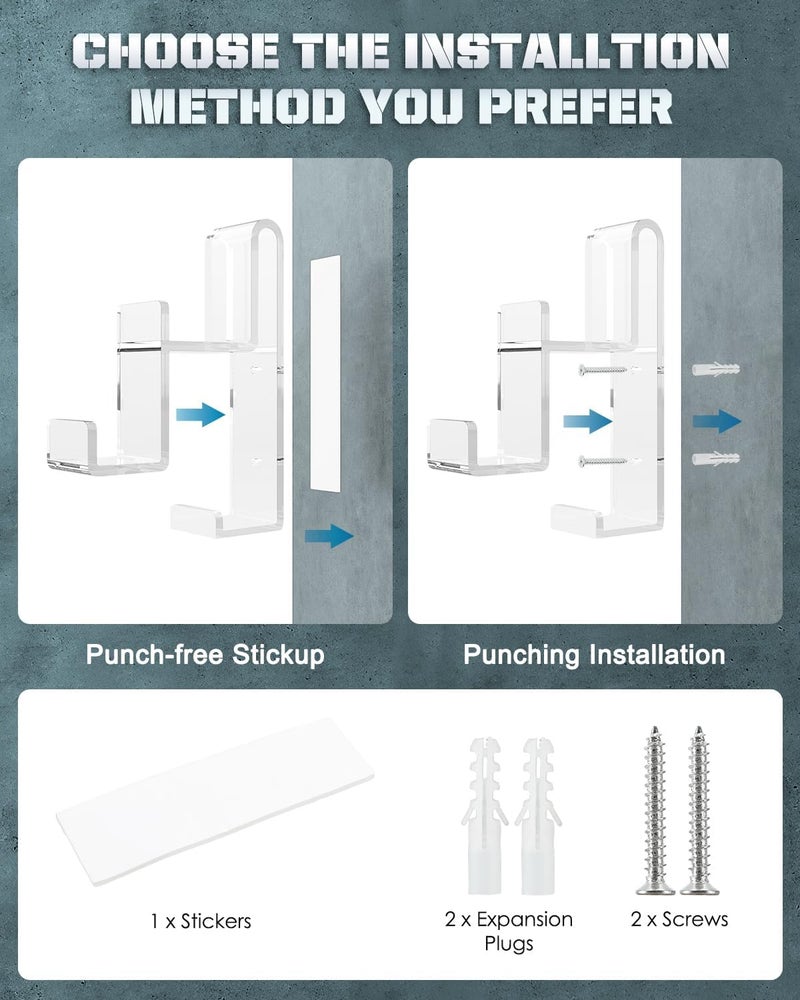 CHOOSE THE INSTALLTION METHOD YOU PREFER

Punch-free Stickup

Punching Installation

1 x Stickers

2 x Expansion Plugs

2 x Screws