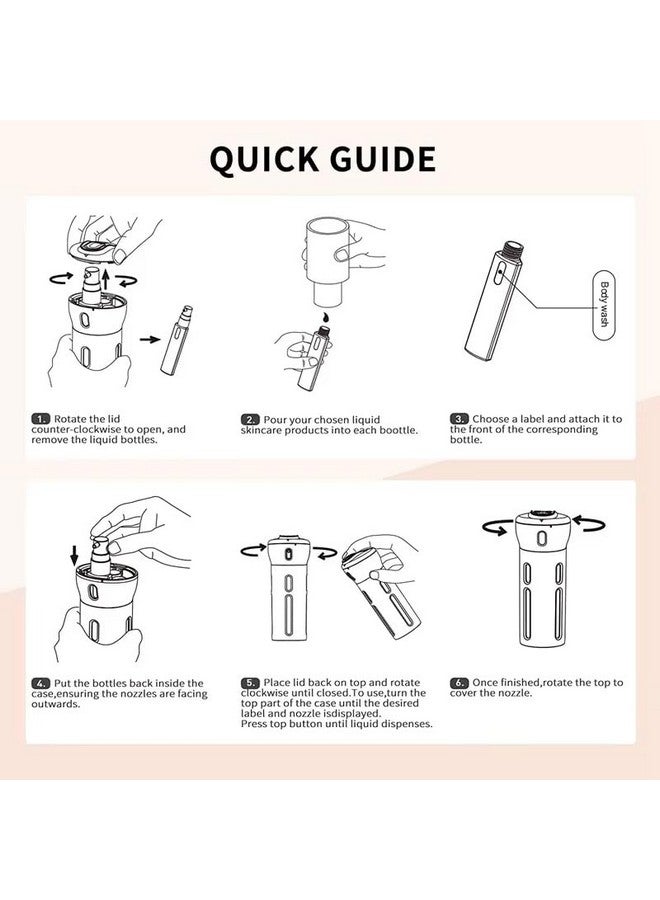 QUICK GUIDE

Body wash

1. Rotate the lid counter-clockwise to open, and remove the liquid bottles.

2. Pour your chosen liquid skincare products into each boottle.

3. Choose a label and attach it to the front of the corresponding bottle.

4. Put the bottles back inside the case,ensuring the nozzles are facing outwards.

5. Place lid back on top and rotate clockwise until closed.To use,turn the top part of the case until the desired label and nozzle isdisplayed.
Press top button until liquid dispenses.

6. Once finished,rotate the top to cover the nozzle.