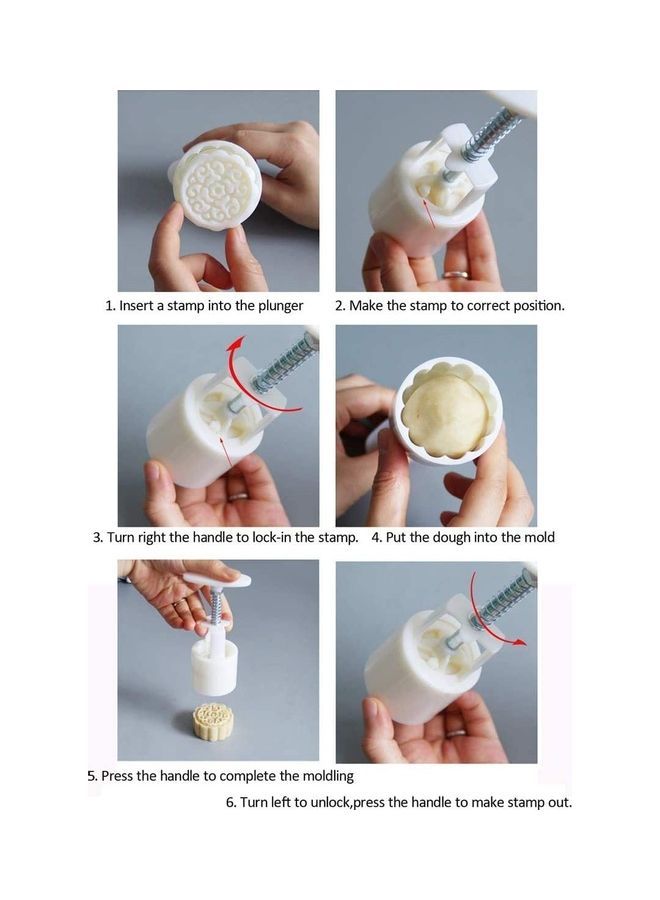 1. Insert a stamp into the plunger

2. Make the stamp to correct position.

3. Turn right the handle to lock-in the stamp.

4. Put the dough into the mold

5. Press the handle to complete the moldling

6. Turn left to unlock,press the handle to make stamp out.