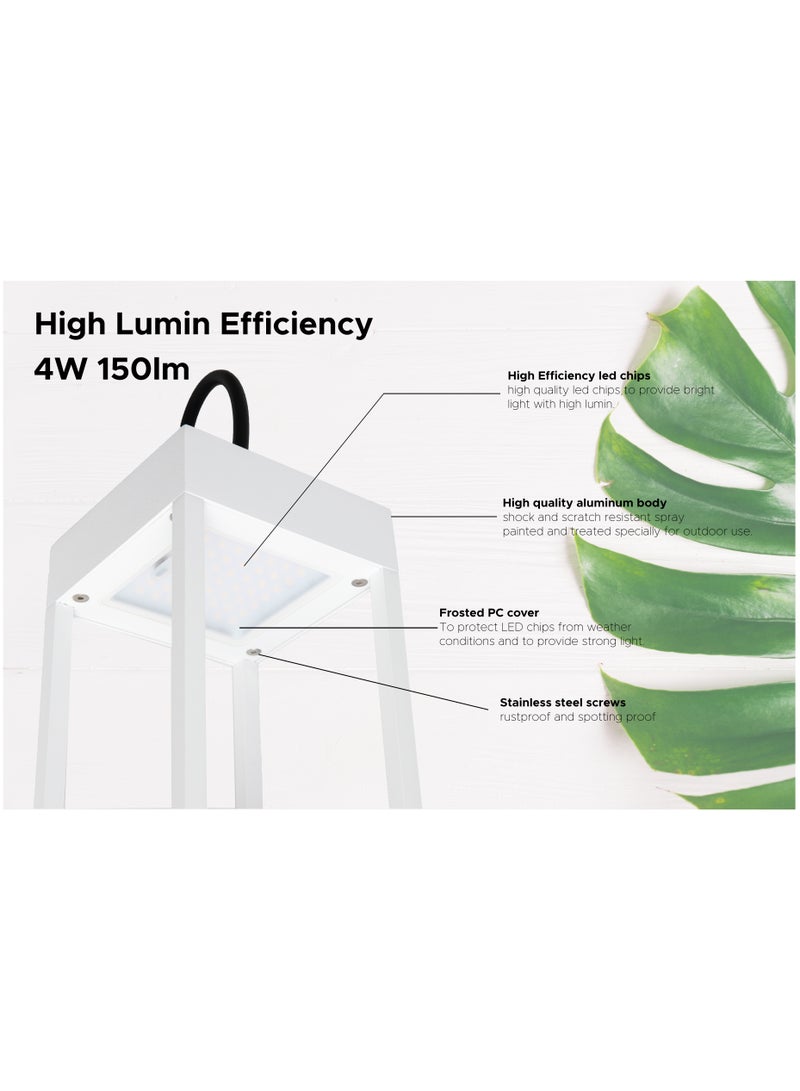 High Lumin Efficiency
4W 150lm

High Efficiency led chips
high quality led chips, to provide bright light with high lumin.

High quality aluminum body
shock and scratch resistant spray painted and treated specially for outdoor use.

Frosted PC cover
To protect LED chips from weather conditions and to provide strong light

Stainless steel screws
rustproof and spotting proof