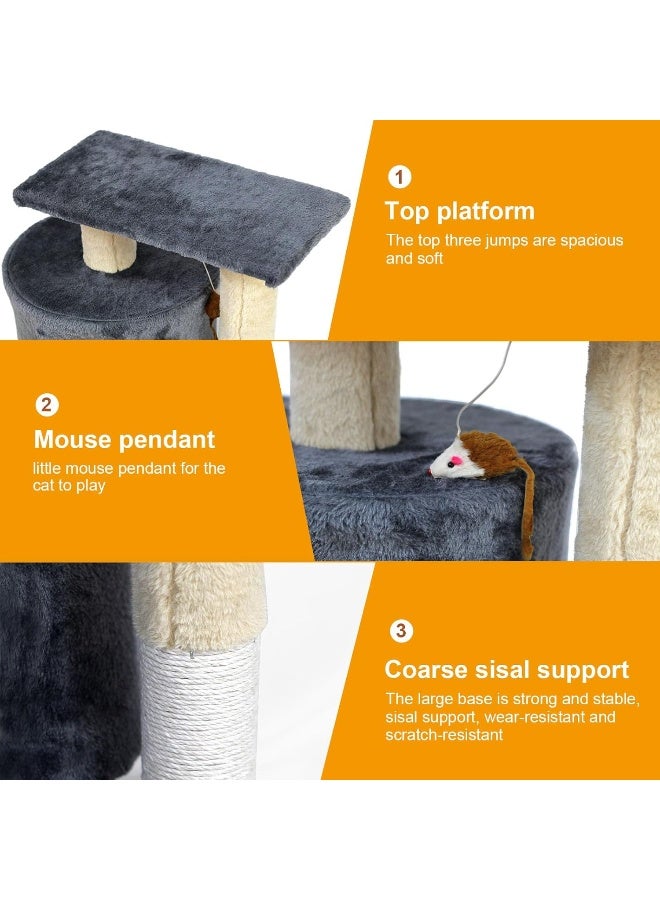 1
Top platform
The top three jumps are spacious and soft

2
Mouse pendant
little mouse pendant for the cat to play

3
Coarse sisal support
The large base is strong and stable, sisal support, wear-resistant and scratch-resistant