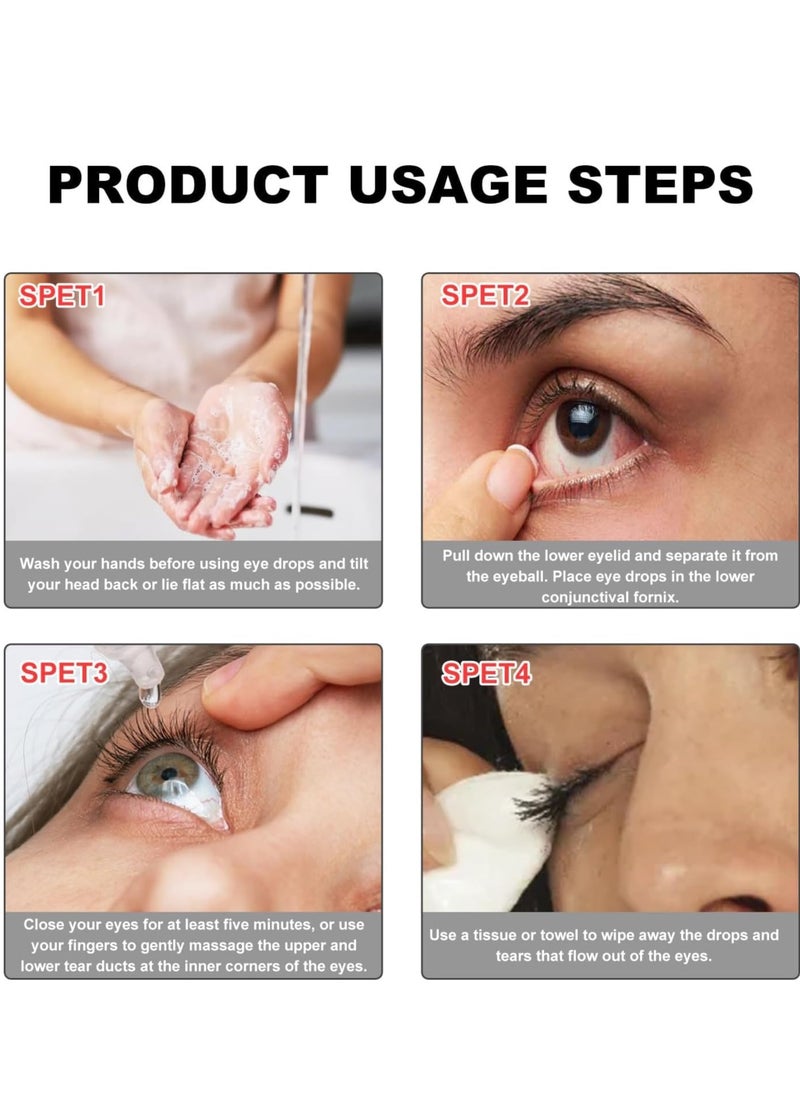 PRODUCT USAGE STEPS

SPET1

Wash your hands before using eye drops and tilt your head back or lie flat as much as possible.

SPET2

Pull down the lower eyelid and separate it from the eyeball. Place eye drops in the lower conjunctival fornix.

SPET3

Close your eyes for at least five minutes, or use your fingers to gently massage the upper and lower tear ducts at the inner corners of the eyes.

SPET4

Use a tissue or towel to wipe away the drops and tears that flow out of the eyes.