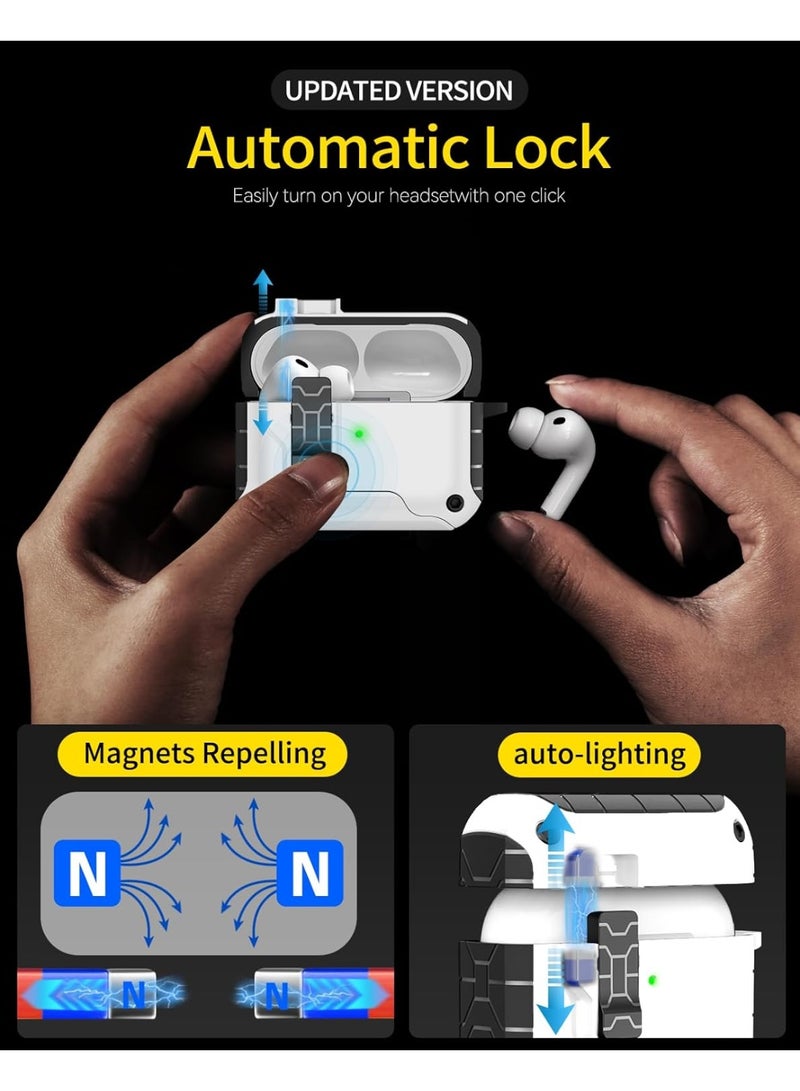 UPDATED VERSION

Automatic Lock

Easily turn on your headsetwith one click

Magnets Repelling

N

N

N

N

auto-lighting