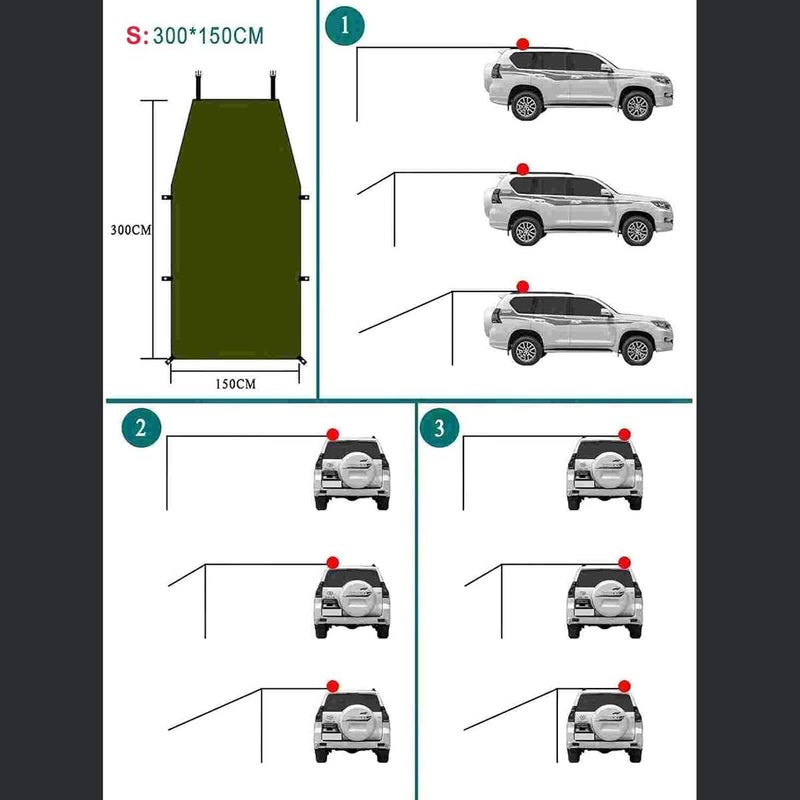 S: 300*150CM

300CM

150CM

1

2

3