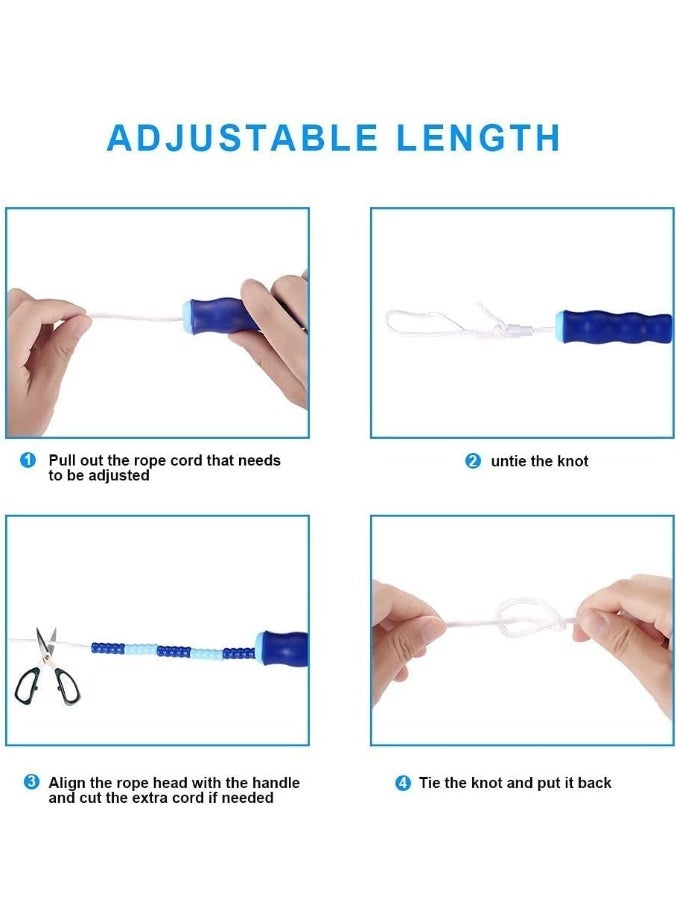 ADJUSTABLE LENGTH

1 Pull out the rope cord that needs to be adjusted

2 untie the knot

3 Align the rope head with the handle and cut the extra cord if needed

4 Tie the knot and put it back