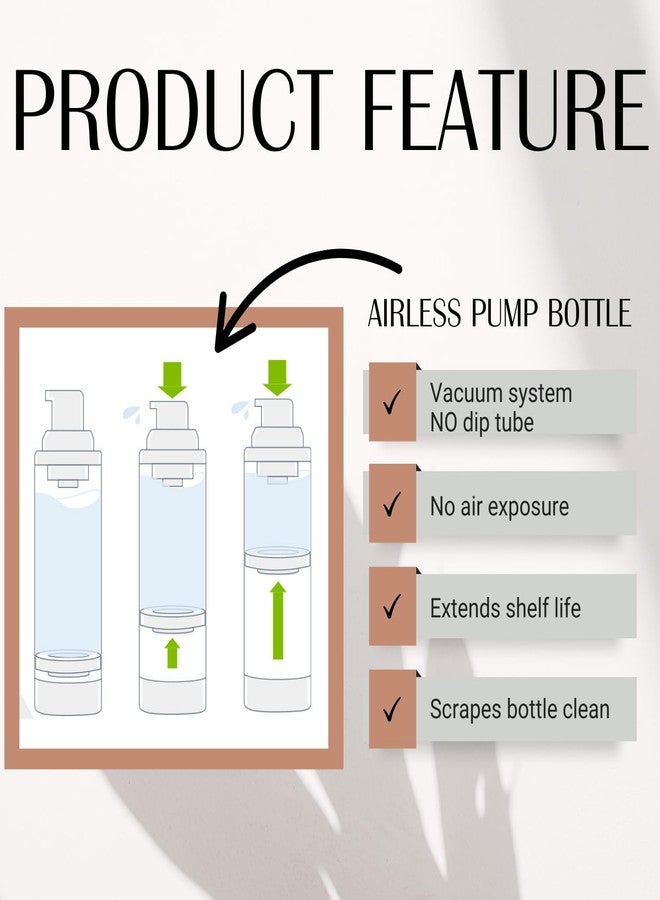 PRODUCT FEATURE

AIRLESS PUMP BOTTLE

✓ Vacuum system NO dip tube

✓ No air exposure

✓ Extends shelf life

✓ Scrapes bottle clean