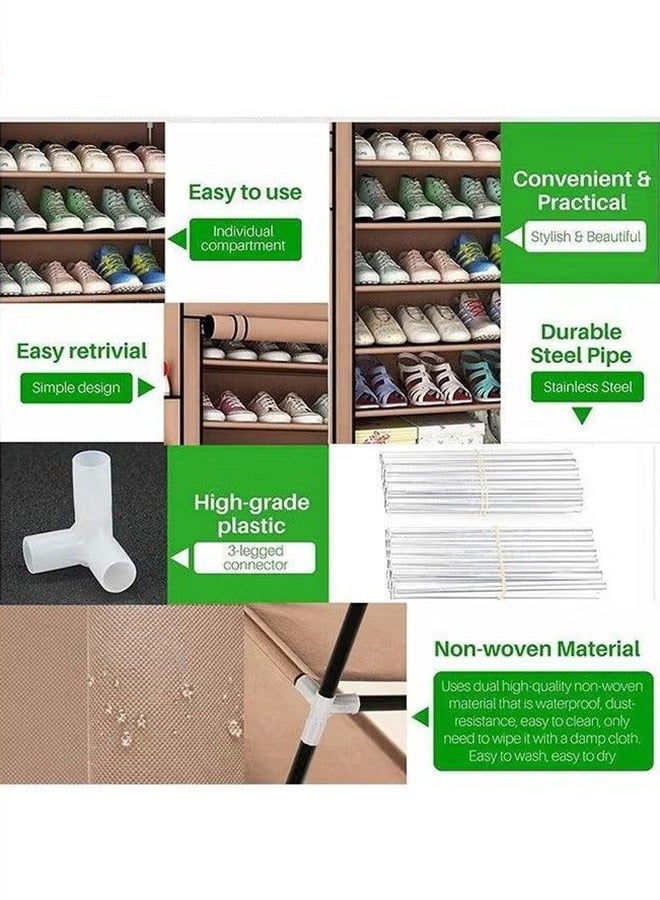 Easy to use

Individual compartment

Convenient & Practical

Stylish & Beautiful

Easy retrivial

Simple design

Durable Steel Pipe

Stainless Steel

High-grade plastic

3-legged connector

Non-woven Material

Uses dual high-quality non-woven material that is waterproof, dust-resistance, easy to clean, only need to wipe it with a damp cloth. Easy to wash, easy to dry