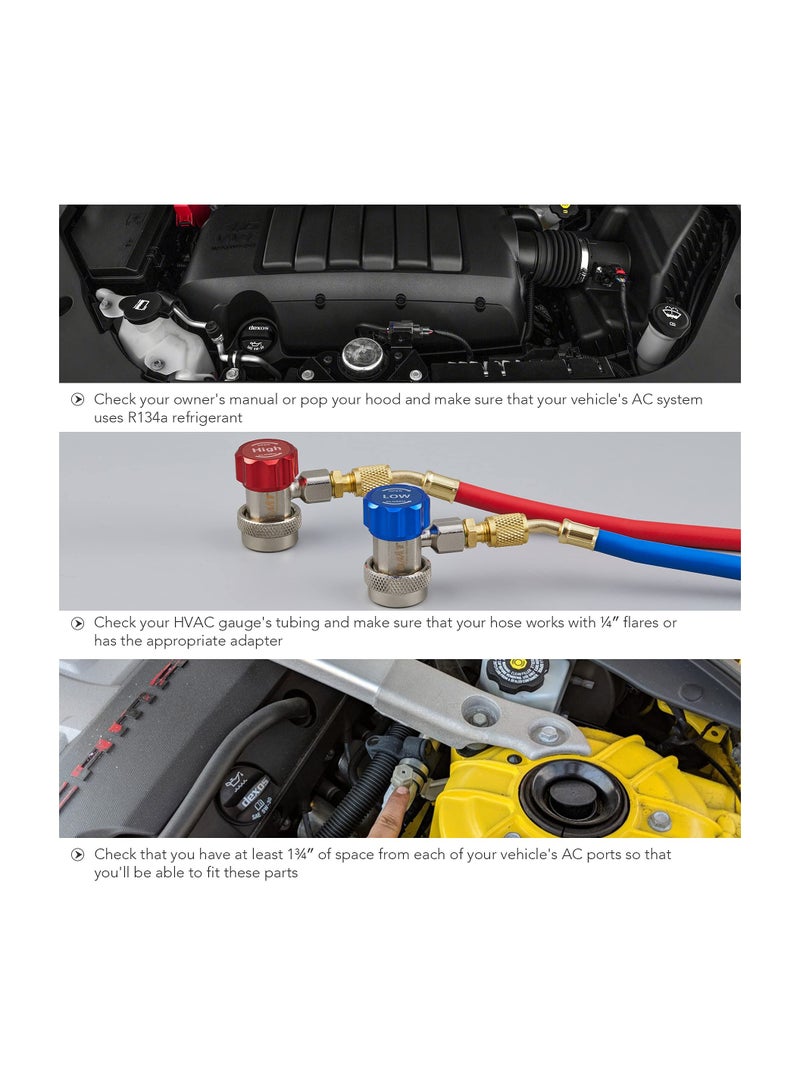 dexos

Check your owner's manual or pop your hood and make sure that your vehicle's AC system uses R134a refrigerant

High

LOW

Check your HVAC gauge's tubing and make sure that your hose works with ¼″ flares or has the appropriate adapter

dexos

Check that you have at least 1¾″ of space from each of your vehicle's AC ports so that you'll be able to fit these parts