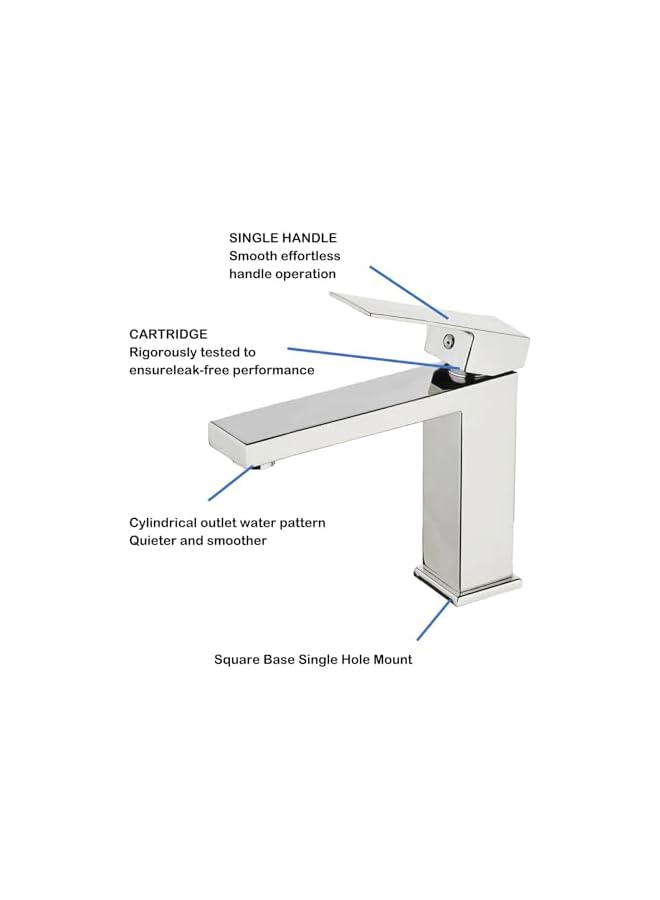 SINGLE HANDLE
Smooth effortless handle operation

CARTRIDGE
Rigorously tested to ensureleak-free performance

Cylindrical outlet water pattern
Quieter and smoother

Square Base Single Hole Mount