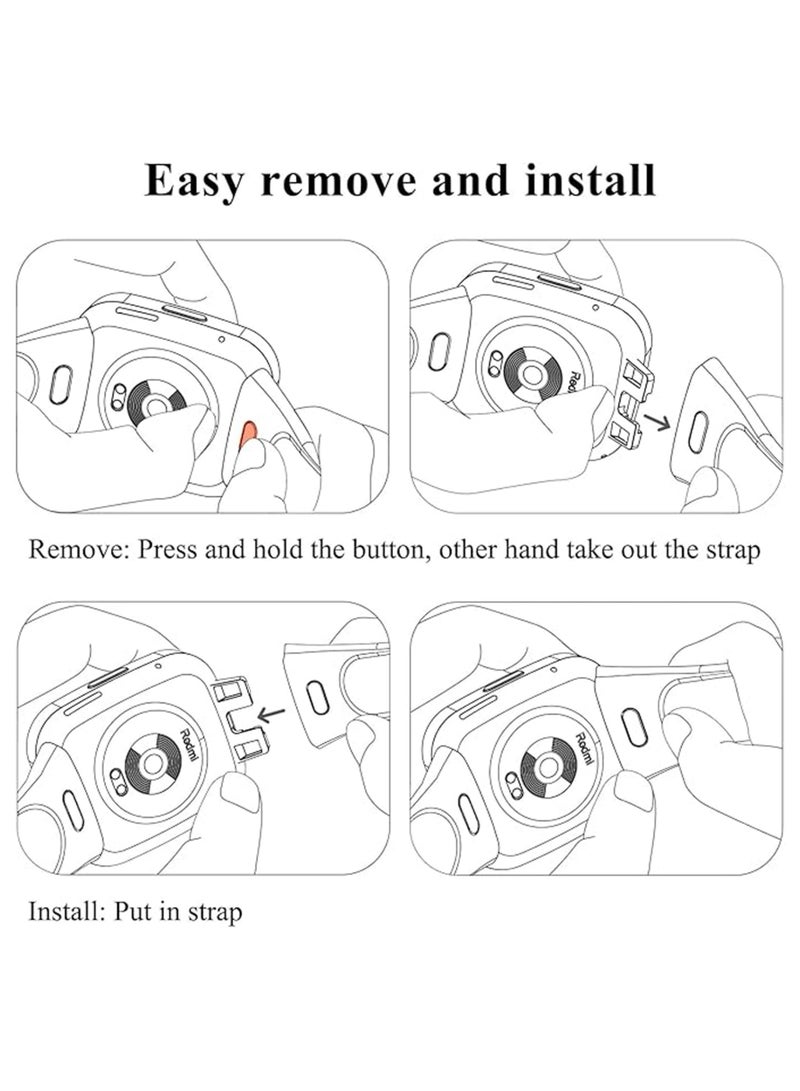 Easy remove and install

Redmi

Remove: Press and hold the button, other hand take out the strap

Redmi

Redmi

Install: Put in strap