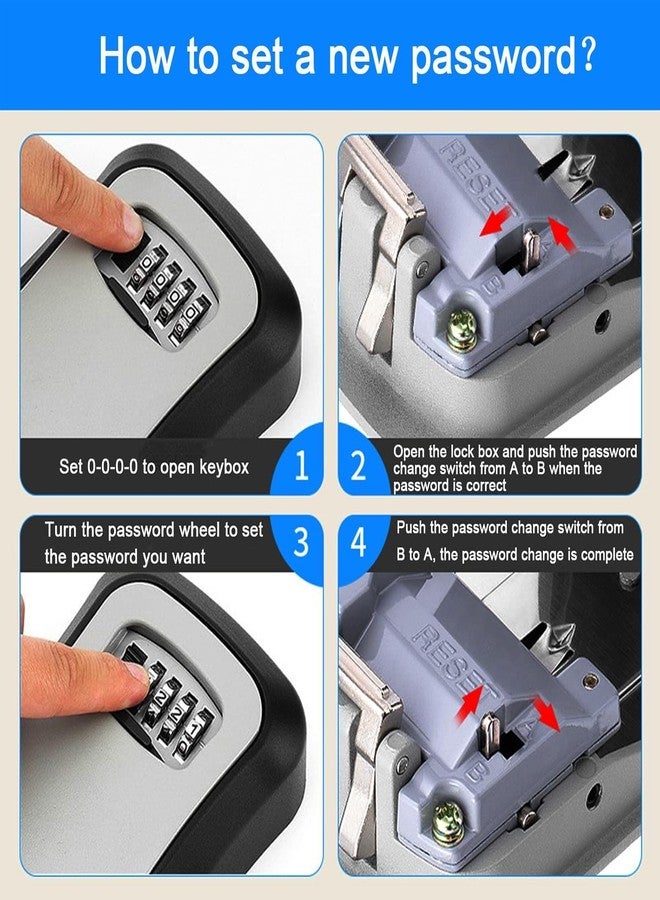 How to set a new password?

RESET
A
B

Set 0-0-0-0 to open keybox

1

2

Open the lock box and push the password change switch from A to B when the password is correct

Turn the password wheel to set the password you want

3

4

Push the password change switch from B to A, the password change is complete

RESET
A
B