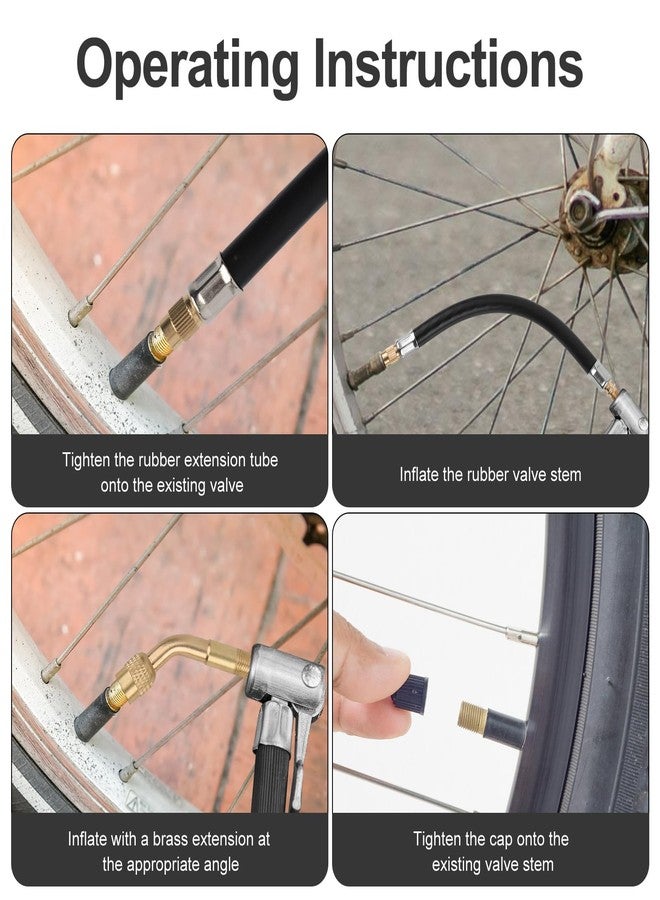 Operating Instructions

Tighten the rubber extension tube onto the existing valve

Inflate the rubber valve stem

Inflate with a brass extension at the appropriate angle

Tighten the cap onto the existing valve stem