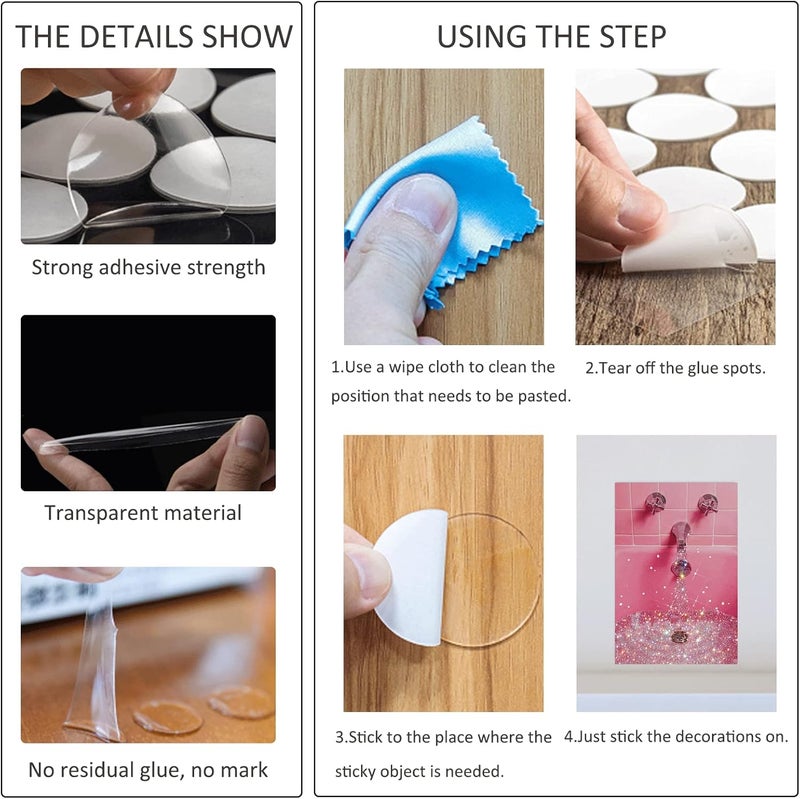 THE DETAILS SHOW

Strong adhesive strength

Transparent material

No residual glue, no mark

USING THE STEP

1.Use a wipe cloth to clean the position that needs to be pasted.

2.Tear off the glue spots.

3.Stick to the place where the sticky object is needed.

4.Just stick the decorations on.