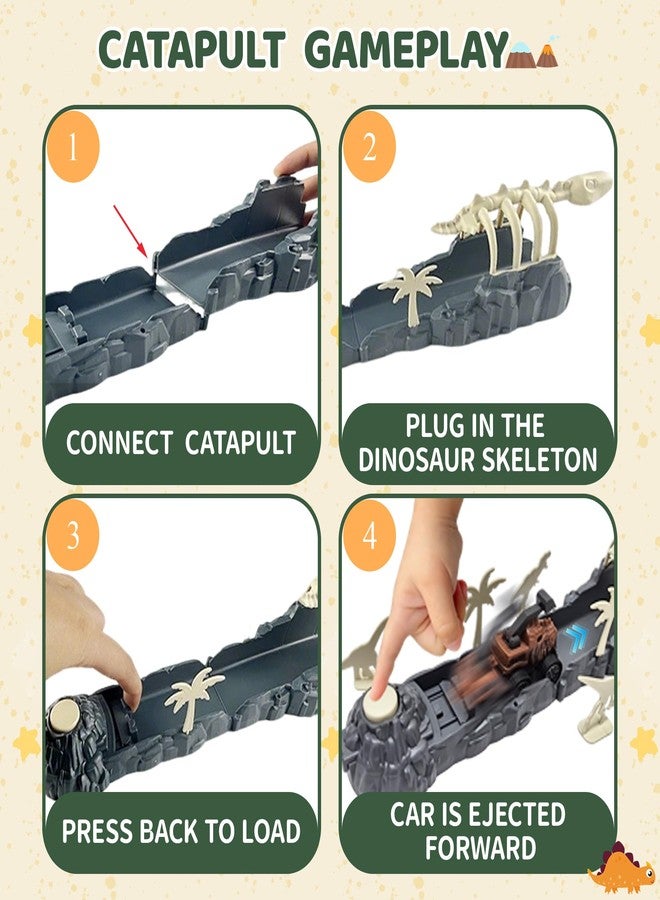 CATAPULT GAMEPLAY

1

CONNECT CATAPULT

2

PLUG IN THE DINOSAUR SKELETON

3

PRESS BACK TO LOAD

4

CAR IS EJECTED FORWARD