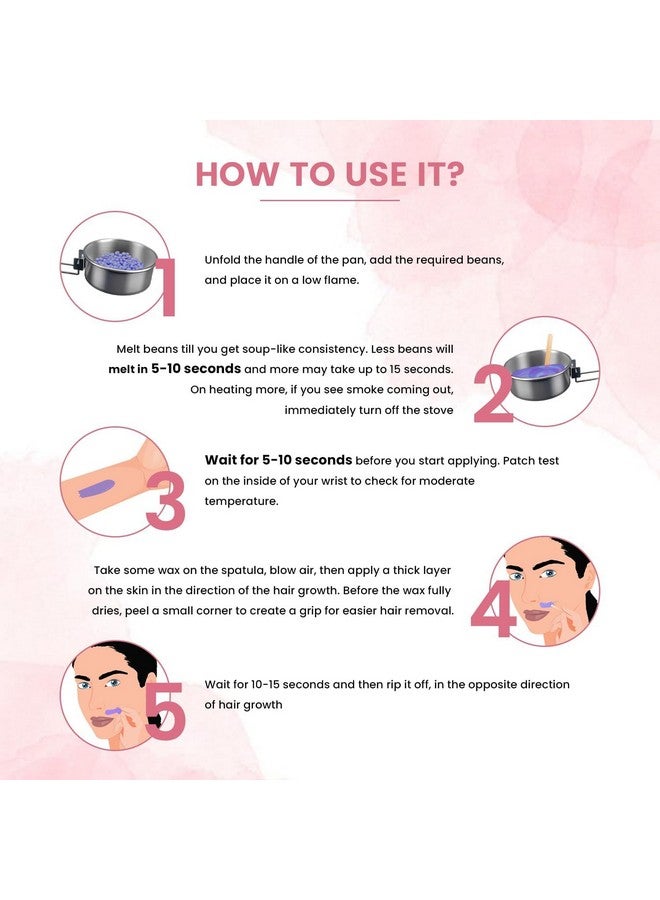 HOW TO USE IT?

1

Unfold the handle of the pan, add the required beans, and place it on a low flame.

Melt beans till you get soup-like consistency. Less beans will melt in 5-10 seconds and more may take up to 15 seconds. On heating more, if you see smoke coming out, immediately turn off the stove

2

3

Wait for 5-10 seconds before you start applying. Patch test on the inside of your wrist to check for moderate temperature.

Take some wax on the spatula, blow air, then apply a thick layer on the skin in the direction of the hair growth. Before the wax fully dries, peel a small corner to create a grip for easier hair removal.

4

5

Wait for 10-15 seconds and then rip it off, in the opposite direction of hair growth