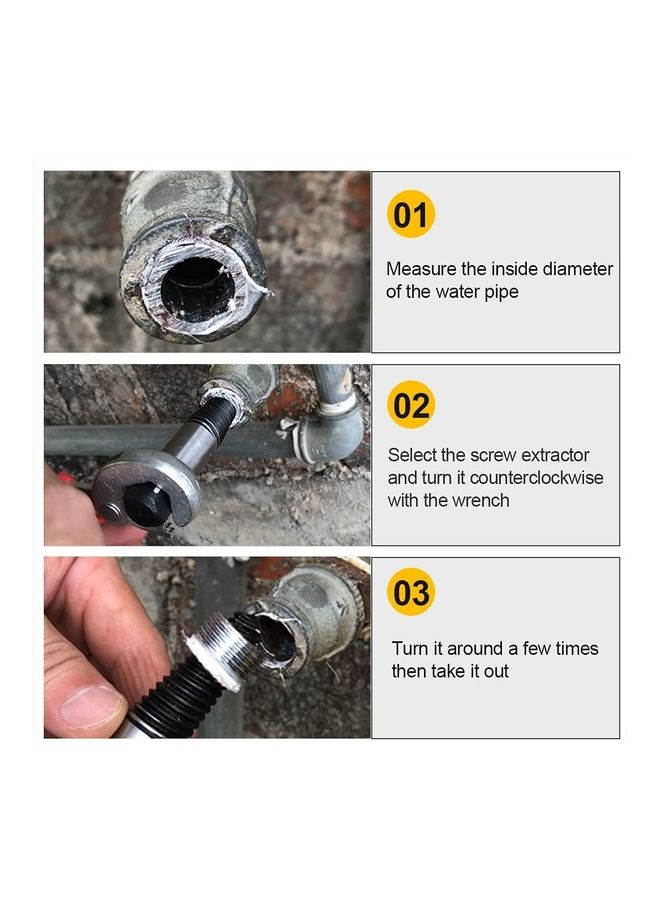 01

Measure the inside diameter of the water pipe

02

Select the screw extractor and turn it counterclockwise with the wrench

03

Turn it around a few times then take it out