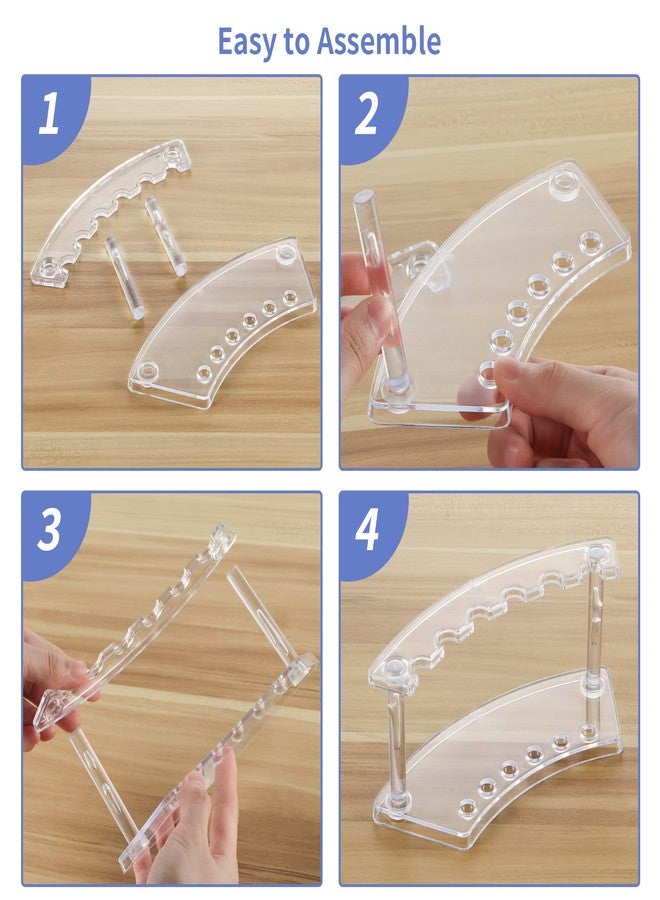 Easy to Assemble

1

2

3

4