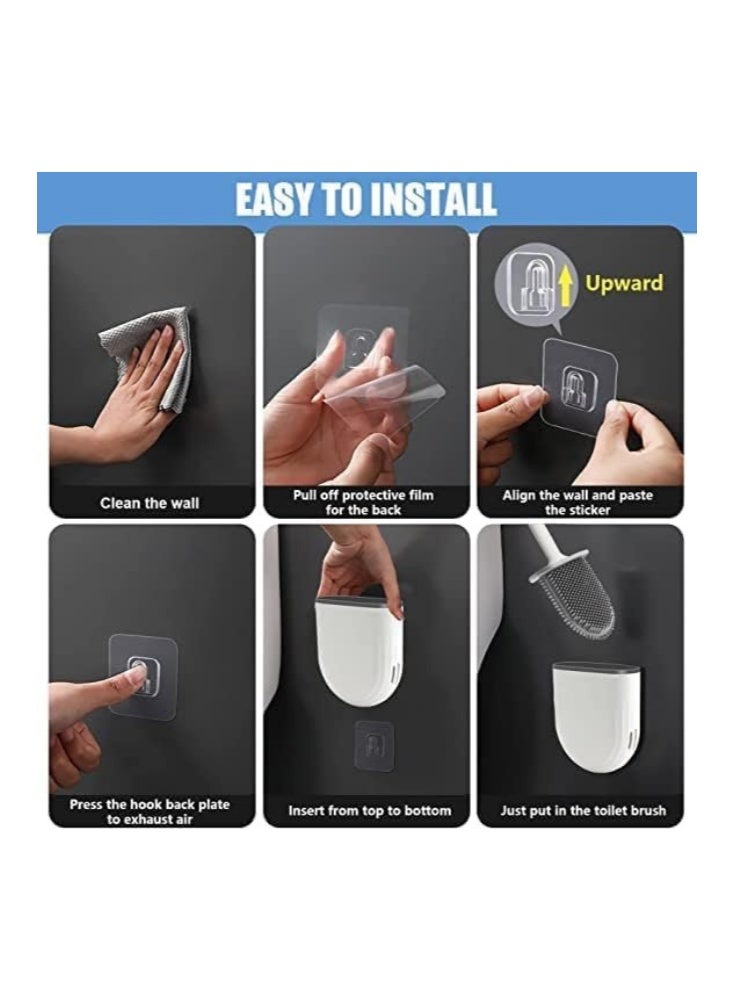 EASY TO INSTALL

Clean the wall

Pull off protective film for the back

Upward

Align the wall and paste the sticker

Press the hook back plate to exhaust air

Insert from top to bottom

Just put in the toilet brush