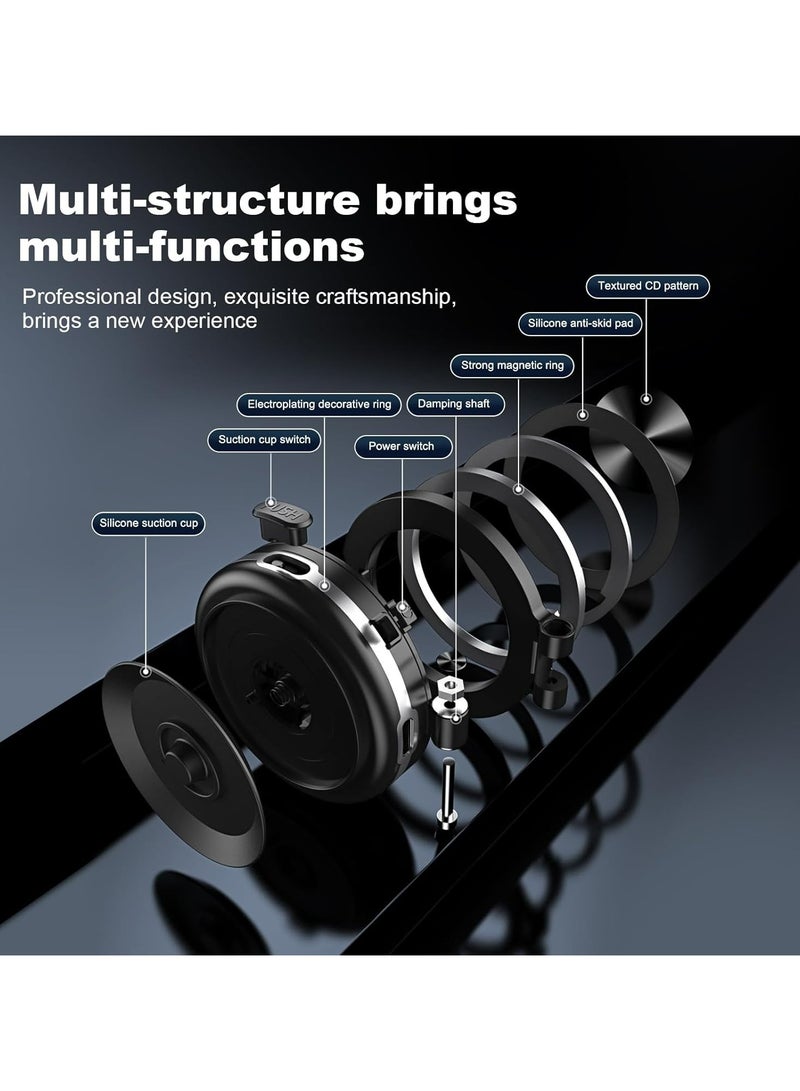 Multi-structure brings multi-functions

Professional design, exquisite craftsmanship, brings a new experience

Textured CD pattern

Silicone anti-skid pad

Strong magnetic ring

Electroplating decorative ring

Damping shaft

Suction cup switch

Power switch

Silicone suction cup

PUSH