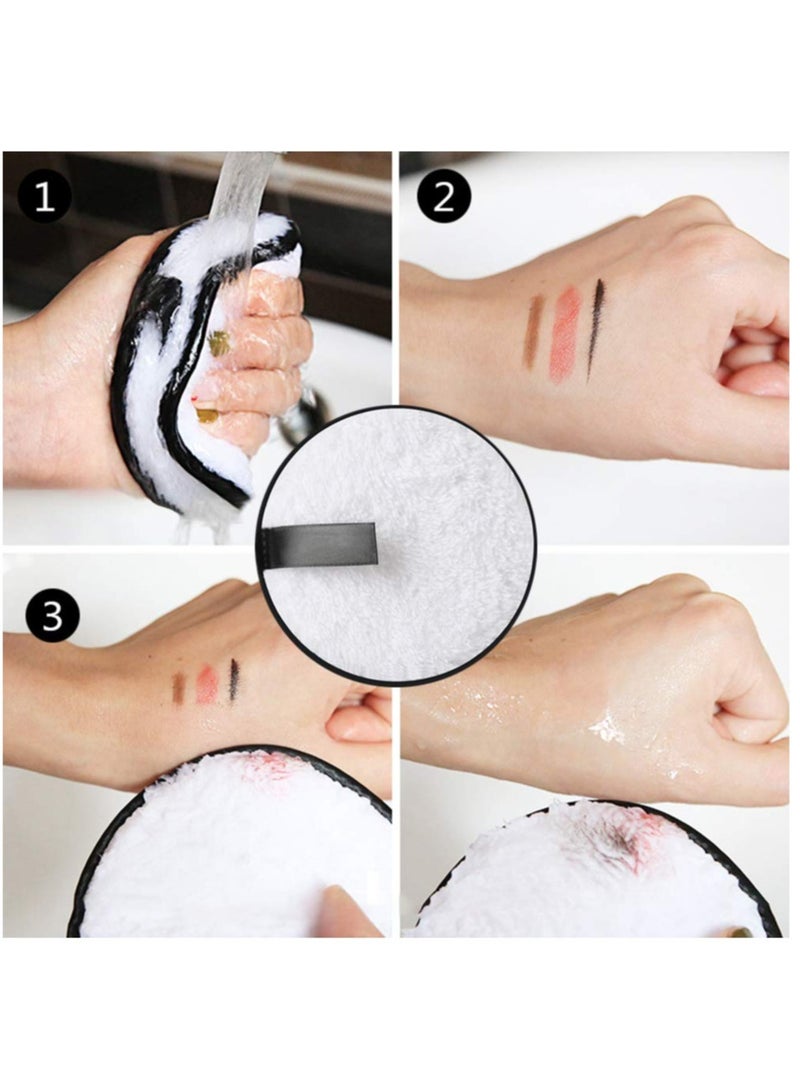 1

2

3