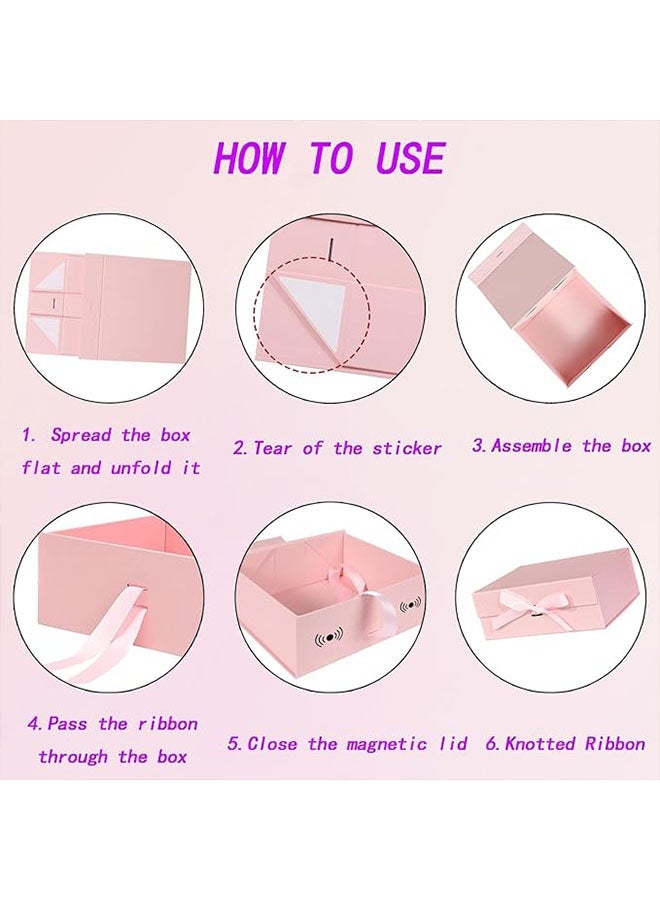 HOW TO USE

1. Spread the box flat and unfold it

2.Tear of the sticker

3.Assemble the box

4.Pass the ribbon through the box

5.Close the magnetic lid

6.Knotted Ribbon