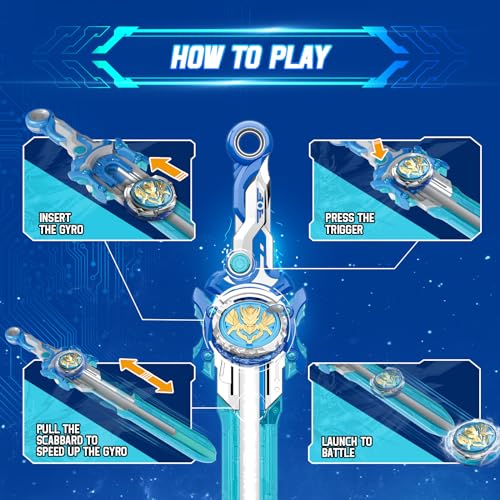 HOW TO PLAY

INSERT THE GYRO

PRESS THE TRIGGER

PULL THE SCABBARD TO SPEED UP THE GYRO

LAUNCH TO BATTLE