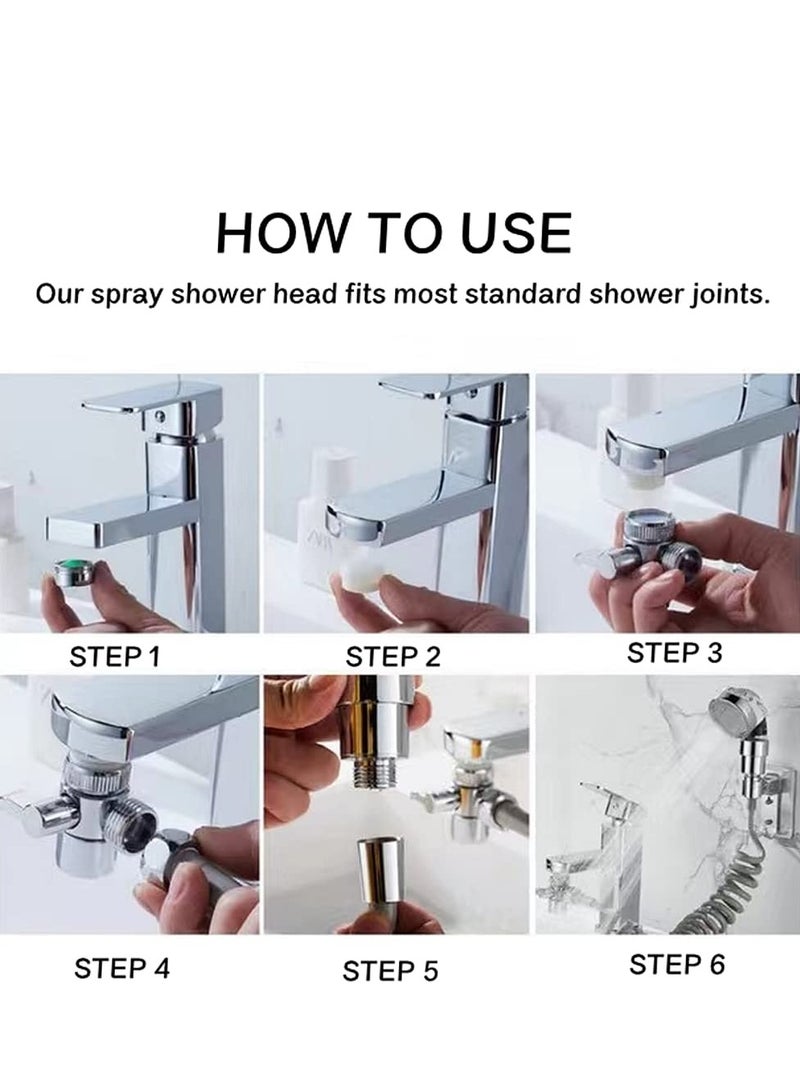 HOW TO USE

Our spray shower head fits most standard shower joints.

STEP 1

STEP 2

STEP 3

STEP 4

STEP 5

STEP 6