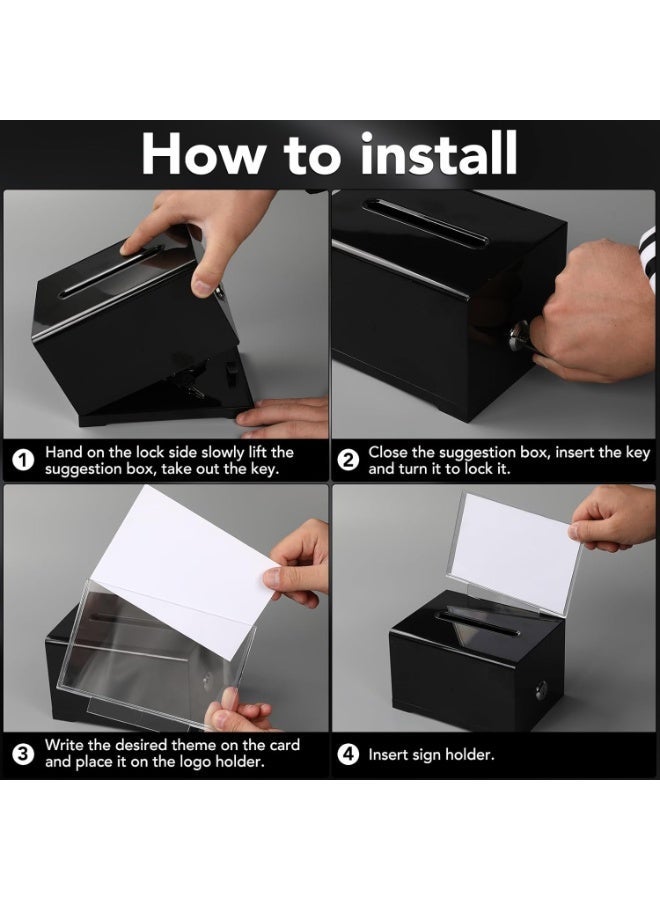 How to install

1 Hand on the lock side slowly lift the suggestion box, take out the key.

2 Close the suggestion box, insert the key and turn it to lock it.

3 Write the desired theme on the card and place it on the logo holder.

4 Insert sign holder.