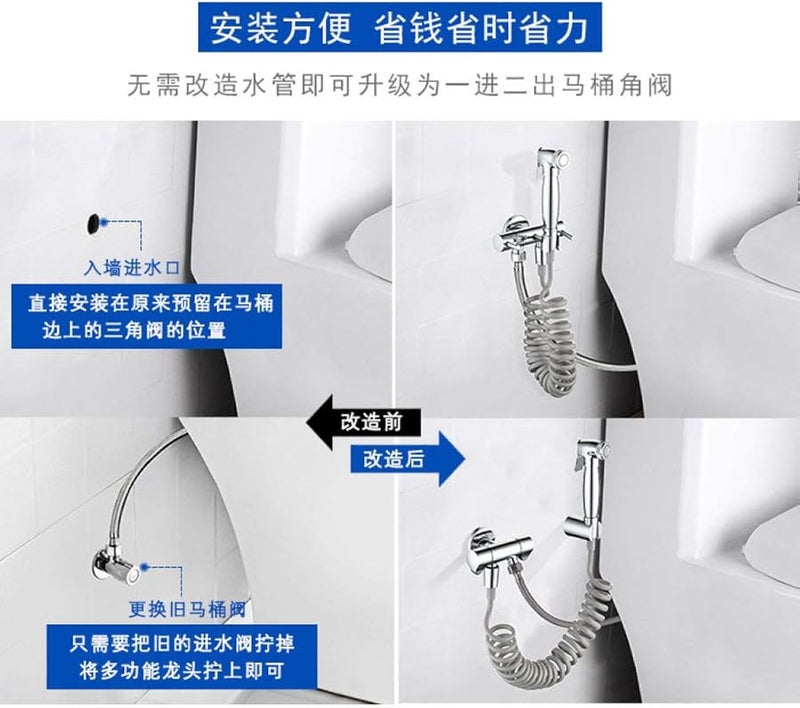 安装方便 省钱省时省力

无需改造水管即可升级为一进二出马桶角阀

入墙进水口

直接安装在原来预留在马桶边上的三角阀的位置

改造前

改造后

更换旧马桶阀

只需要把旧的进水阀拧掉将多功能龙头拧上即可