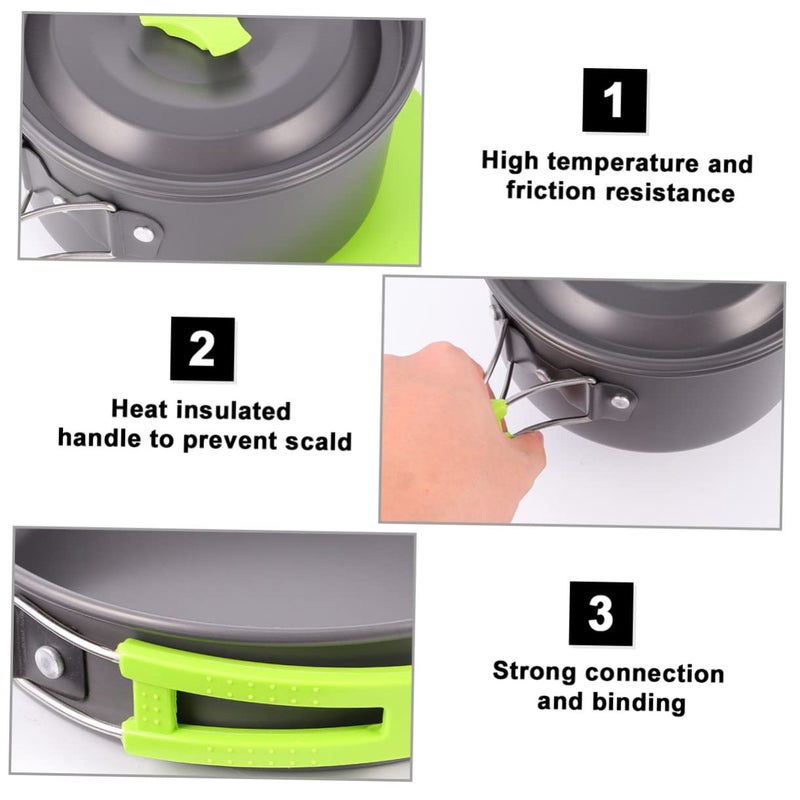 1

High temperature and friction resistance

2

Heat insulated handle to prevent scald

3

Strong connection and binding