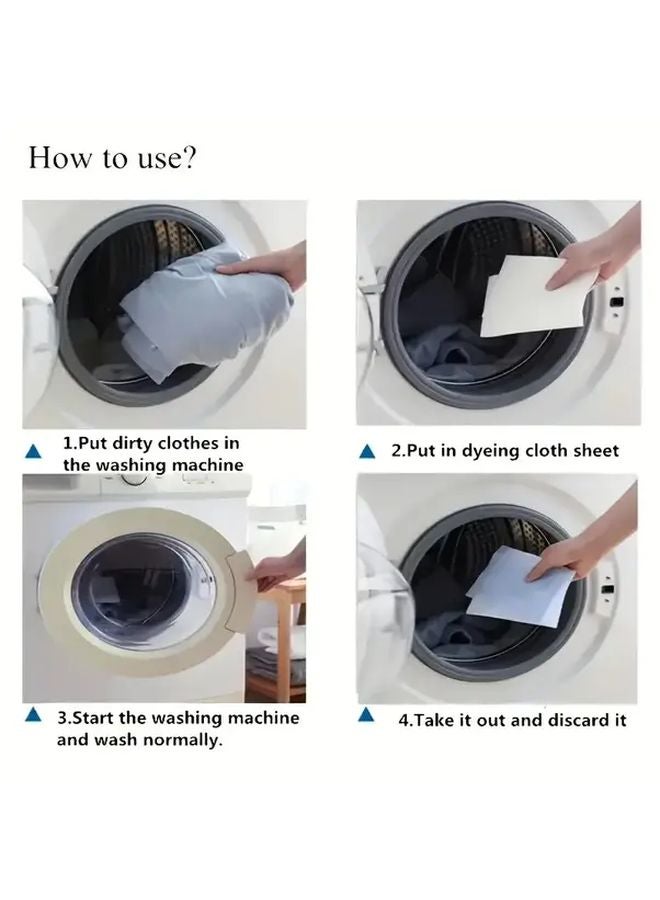 How to use?

1.Put dirty clothes in the washing machine

2.Put in dyeing cloth sheet

3.Start the washing machine and wash normally.

4.Take it out and discard it