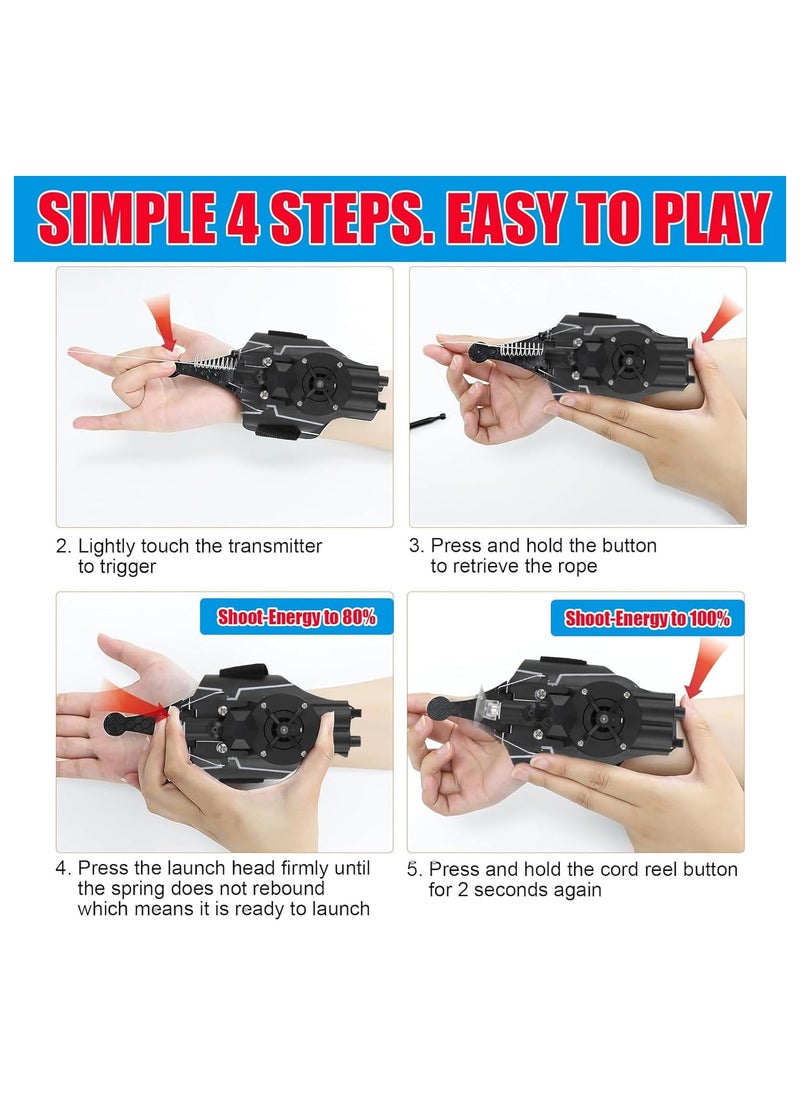 SIMPLE 4 STEPS. EASY TO PLAY

2. Lightly touch the transmitter to trigger

3. Press and hold the button to retrieve the rope

Shoot-Energy to 80%

Shoot-Energy to 100%

4. Press the launch head firmly until the spring does not rebound which means it is ready to launch

5. Press and hold the cord reel button for 2 seconds again