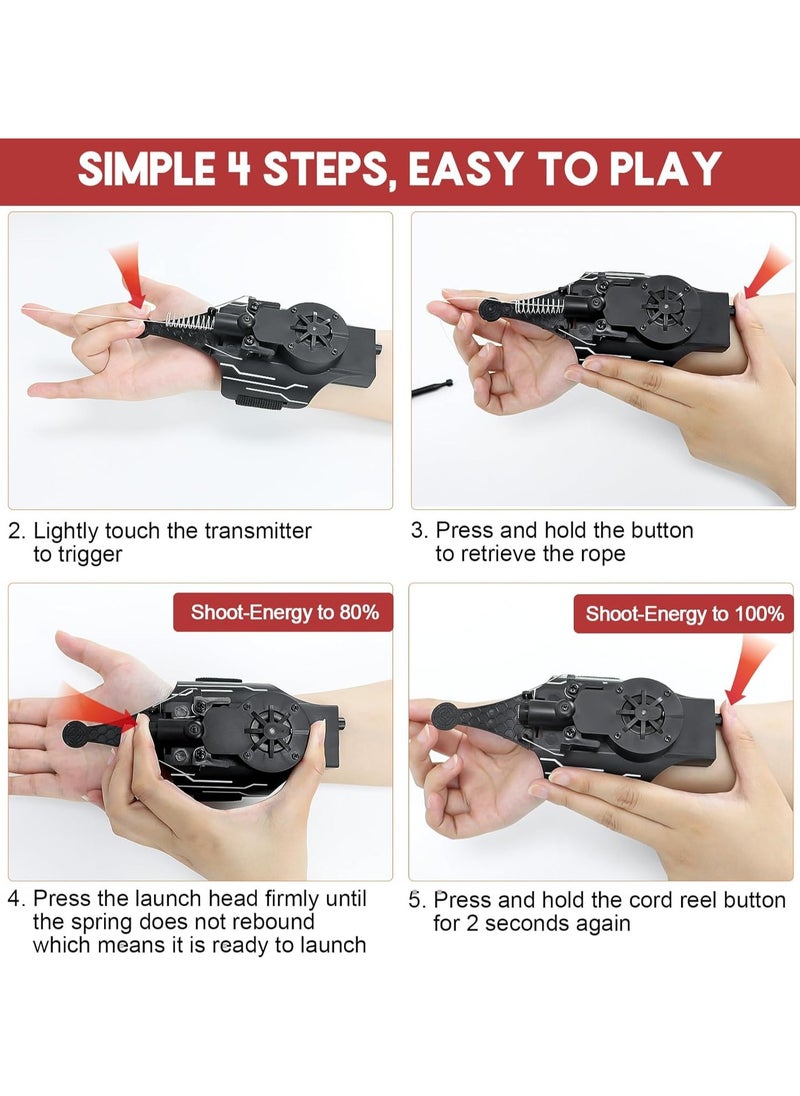 SIMPLE 4 STEPS, EASY TO PLAY

2. Lightly touch the transmitter to trigger

3. Press and hold the button to retrieve the rope

Shoot-Energy to 80%

Shoot-Energy to 100%

4. Press the launch head firmly until the spring does not rebound which means it is ready to launch

5. Press and hold the cord reel button for 2 seconds again