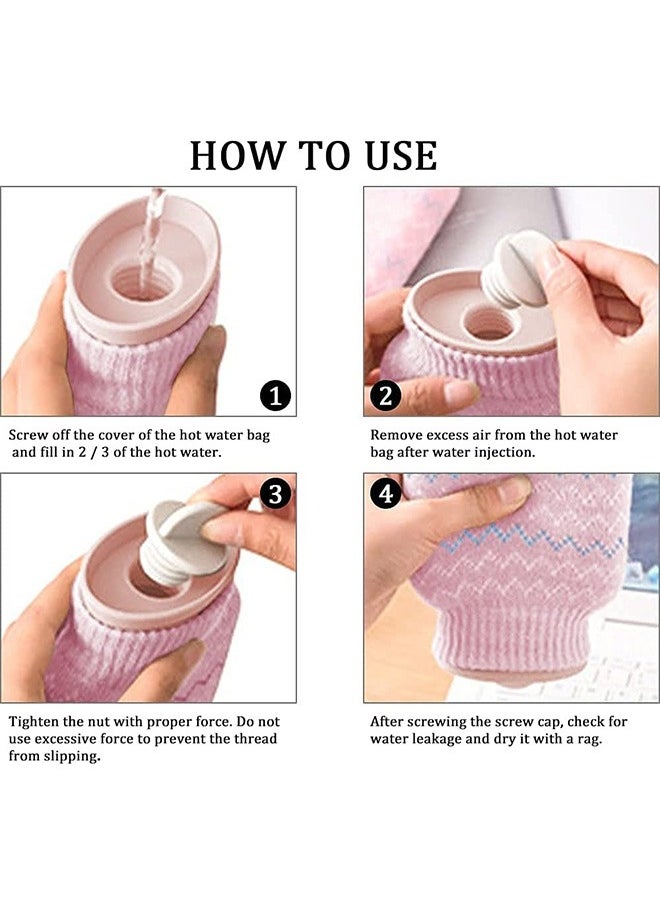 HOW TO USE

1

Screw off the cover of the hot water bag and fill in 2 / 3 of the hot water.

2

Remove excess air from the hot water bag after water injection.

3

Tighten the nut with proper force. Do not use excessive force to prevent the thread from slipping.

4

After screwing the screw cap, check for water leakage and dry it with a rag.