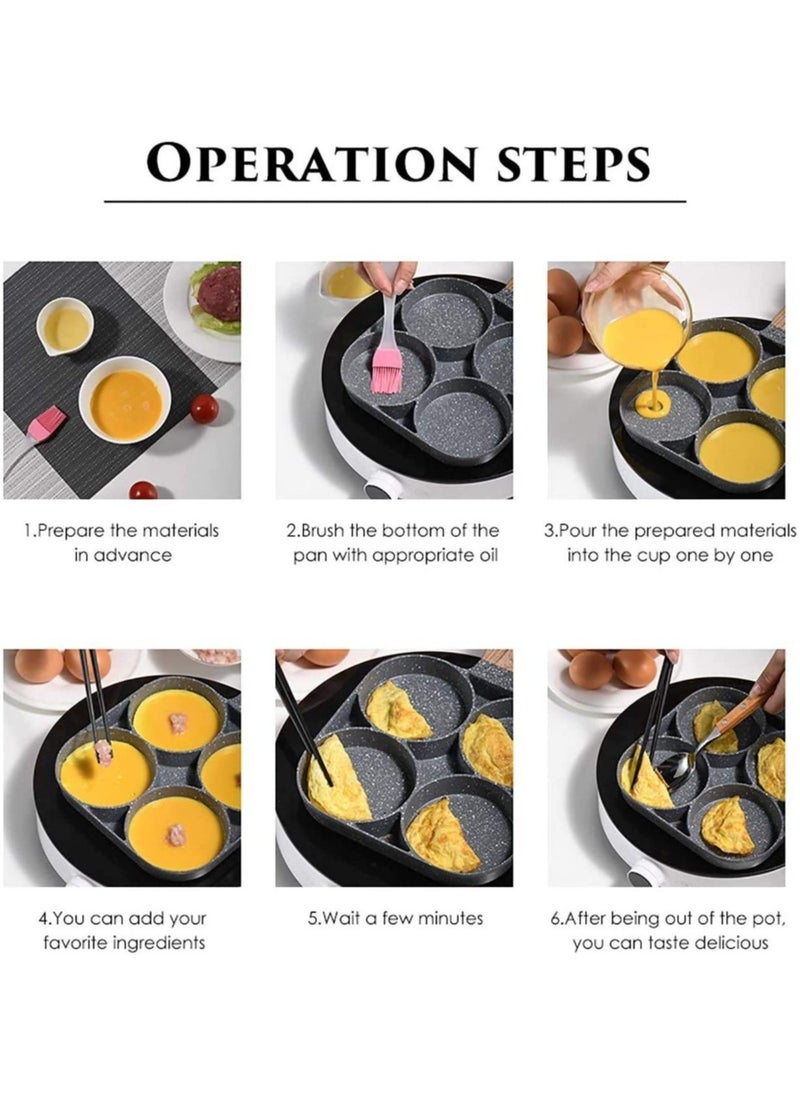 OPERATION STEPS

1.Prepare the materials in advance

2.Brush the bottom of the pan with appropriate oil

3.Pour the prepared materials into the cup one by one

4.You can add your favorite ingredients

5.Wait a few minutes

6.After being out of the pot, you can taste delicious