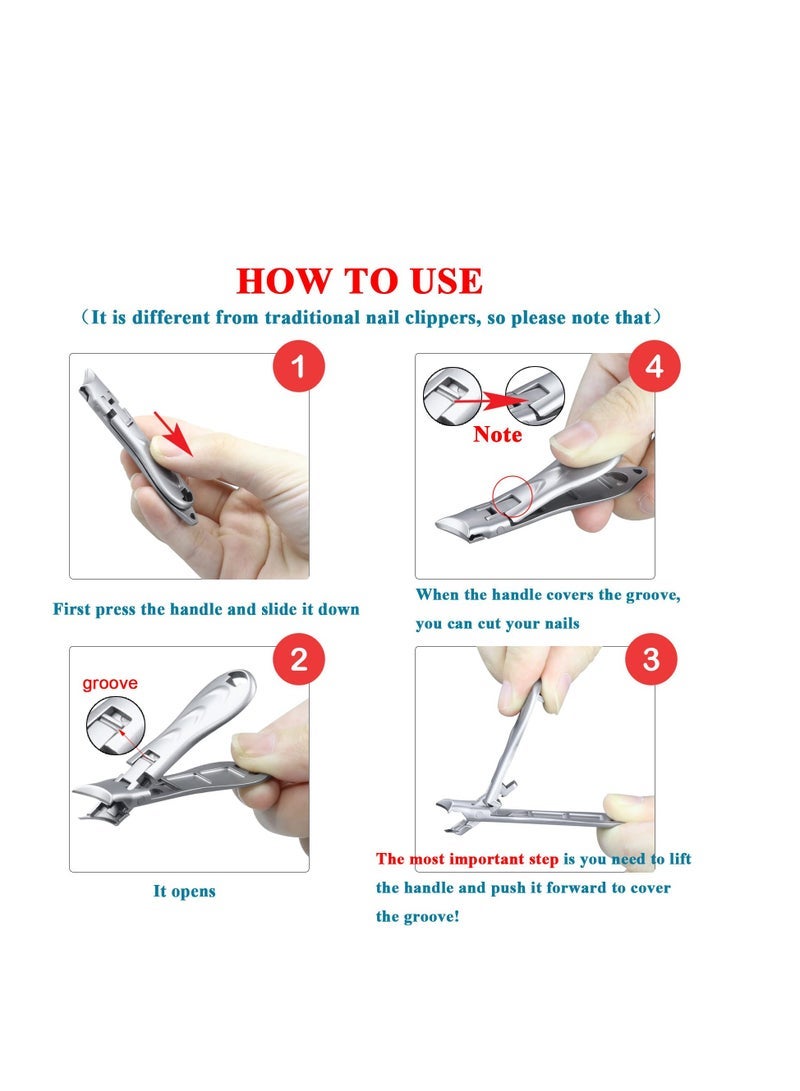 HOW TO USE

(It is different from traditional nail clippers, so please note that)

1

First press the handle and slide it down

4

Note

When the handle covers the groove, you can cut your nails

2

groove

It opens

3

The most important step is you need to lift the handle and push it forward to cover the groove!