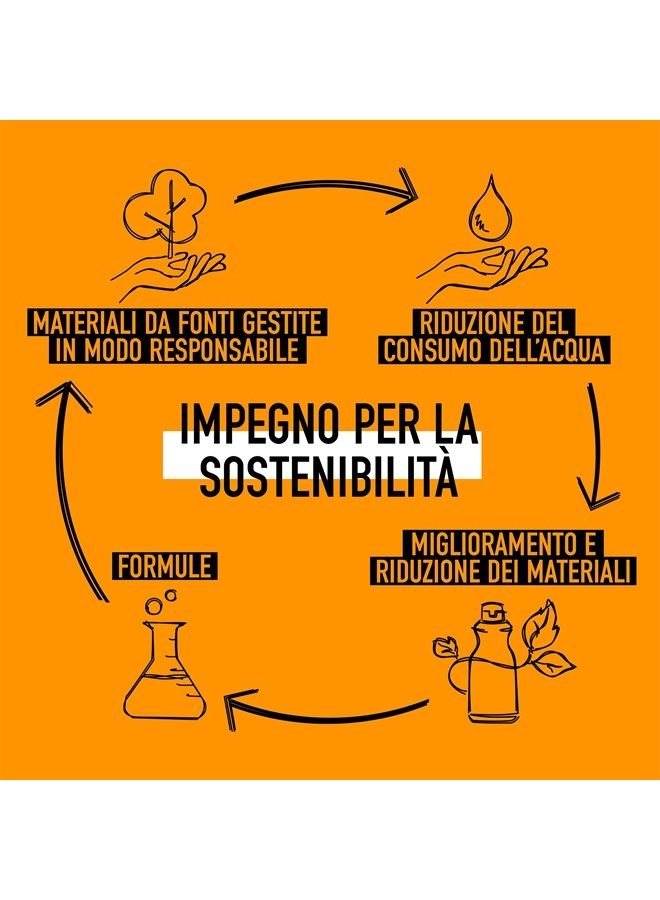 MATERIALI DA FONTI GESTITE IN MODO RESPONSABILE

RIDUZIONE DEL CONSUMO DELL'ACQUA

IMPEGNO PER LA SOSTENIBILITÀ

MIGLIORAMENTO E RIDUZIONE DEI MATERIALI

FORMULE